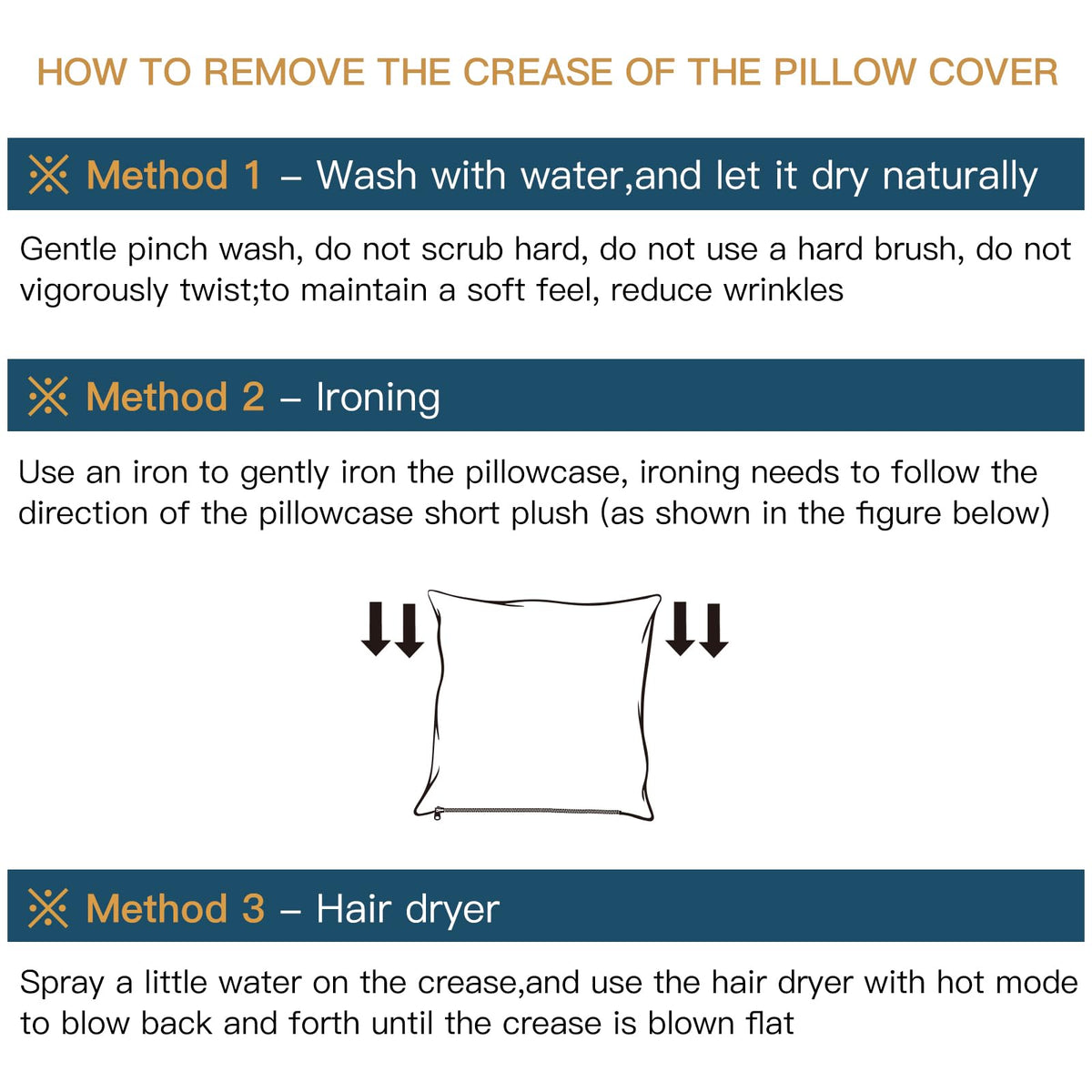 HOW TO REMOVE THE CREASE OF THE PILLOW COVER

※ Method 1 – Wash with water,and let it dry naturally

Gentle pinch wash, do not scrub hard, do not use a hard brush, do not vigorously twist;to maintain a soft feel, reduce wrinkles

※ Method 2 – Ironing

Use an iron to gently iron the pillowcase, ironing needs to follow the direction of the pillowcase short plush (as shown in the figure below)

※ Method 3 – Hair dryer

Spray a little water on the crease,and use the hair dryer with hot mode to blow back and forth until the crease is blown flat