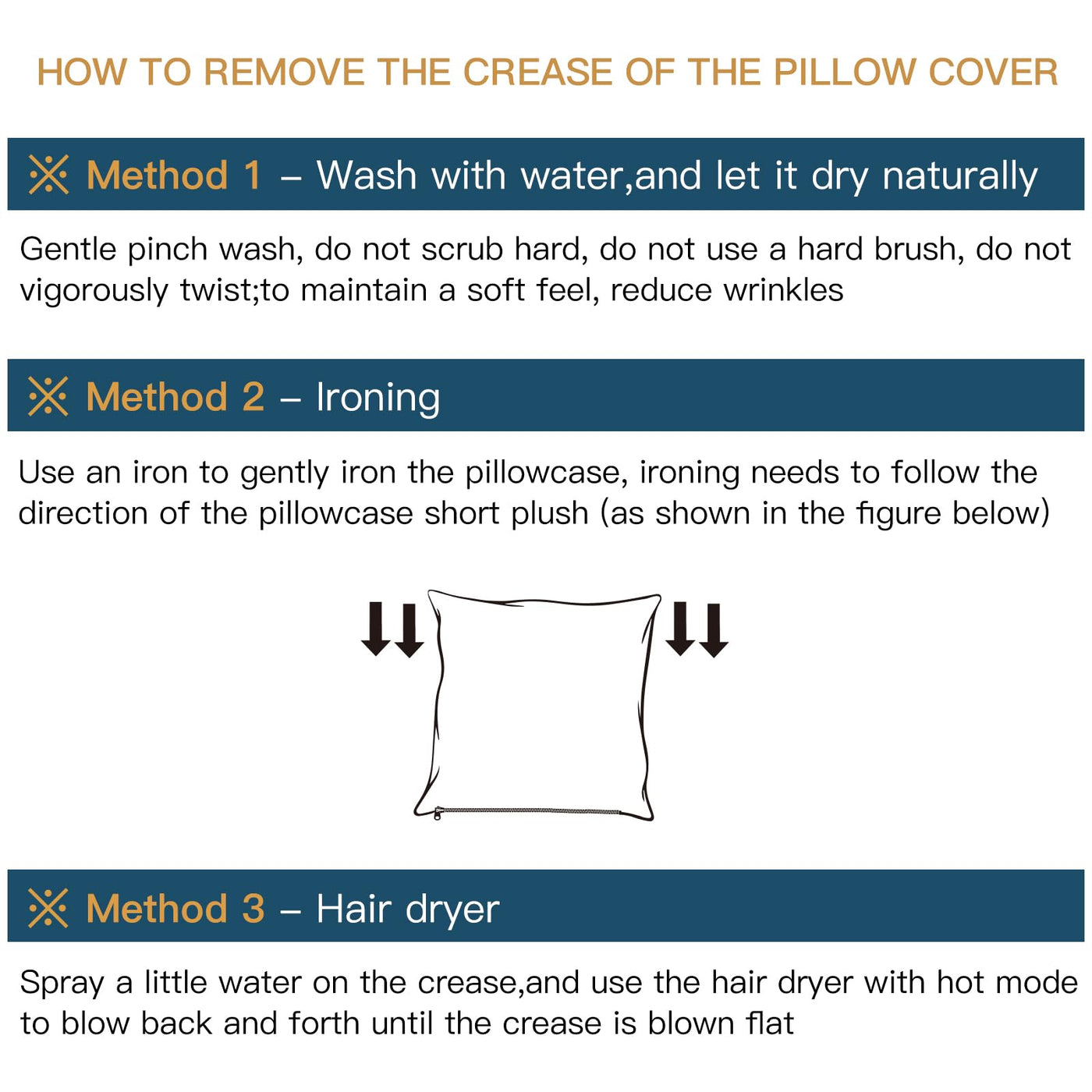 HOW TO REMOVE THE CREASE OF THE PILLOW COVER

※ Method 1 – Wash with water,and let it dry naturally

Gentle pinch wash, do not scrub hard, do not use a hard brush, do not vigorously twist;to maintain a soft feel, reduce wrinkles

※ Method 2 – Ironing

Use an iron to gently iron the pillowcase, ironing needs to follow the direction of the pillowcase short plush (as shown in the figure below)

※ Method 3 – Hair dryer

Spray a little water on the crease,and use the hair dryer with hot mode to blow back and forth until the crease is blown flat