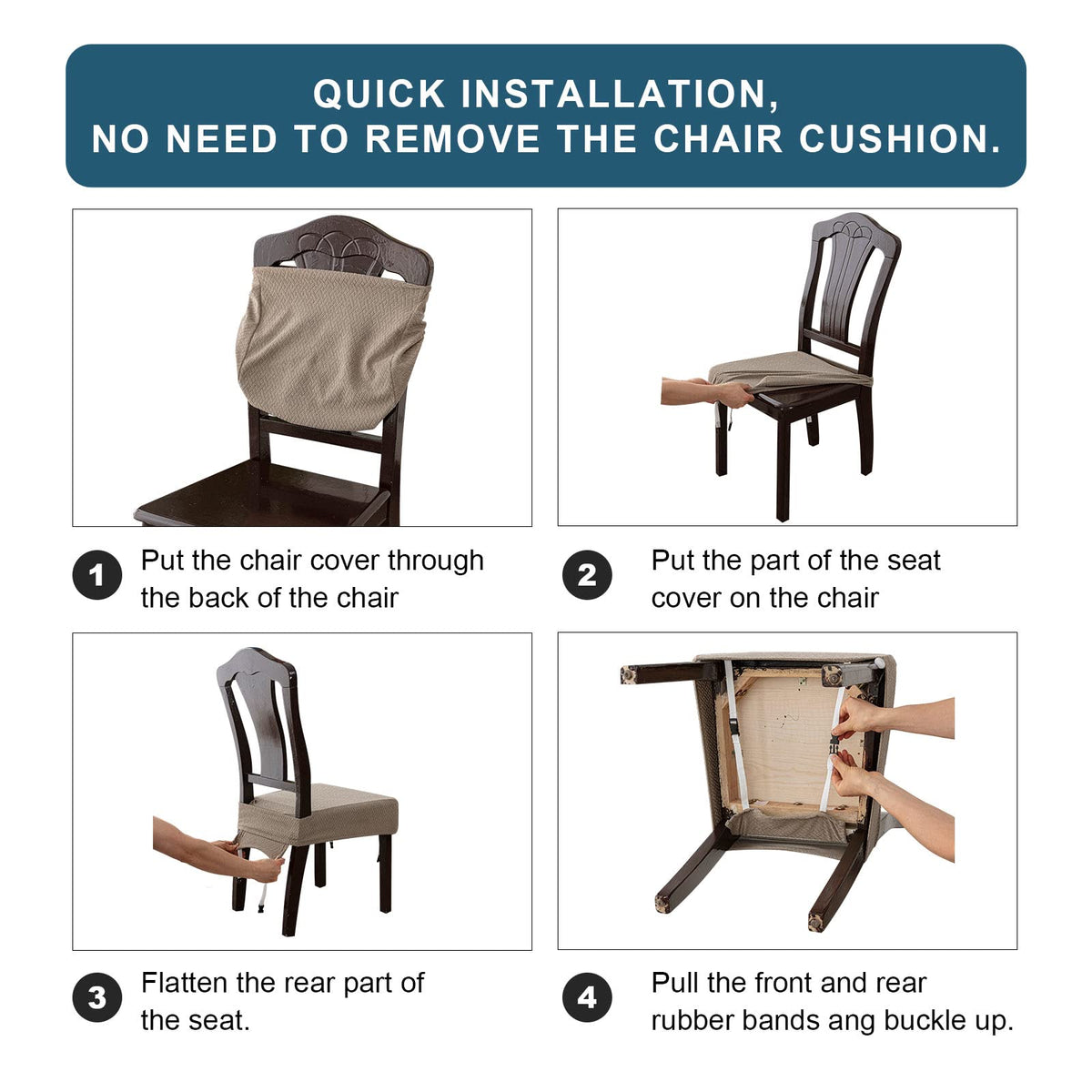 QUICK INSTALLATION,
NO NEED TO REMOVE THE CHAIR CUSHION.

1 Put the chair cover through the back of the chair

2 Put the part of the seat cover on the chair

3 Flatten the rear part of the seat.

4 Pull the front and rear rubber bands ang buckle up.