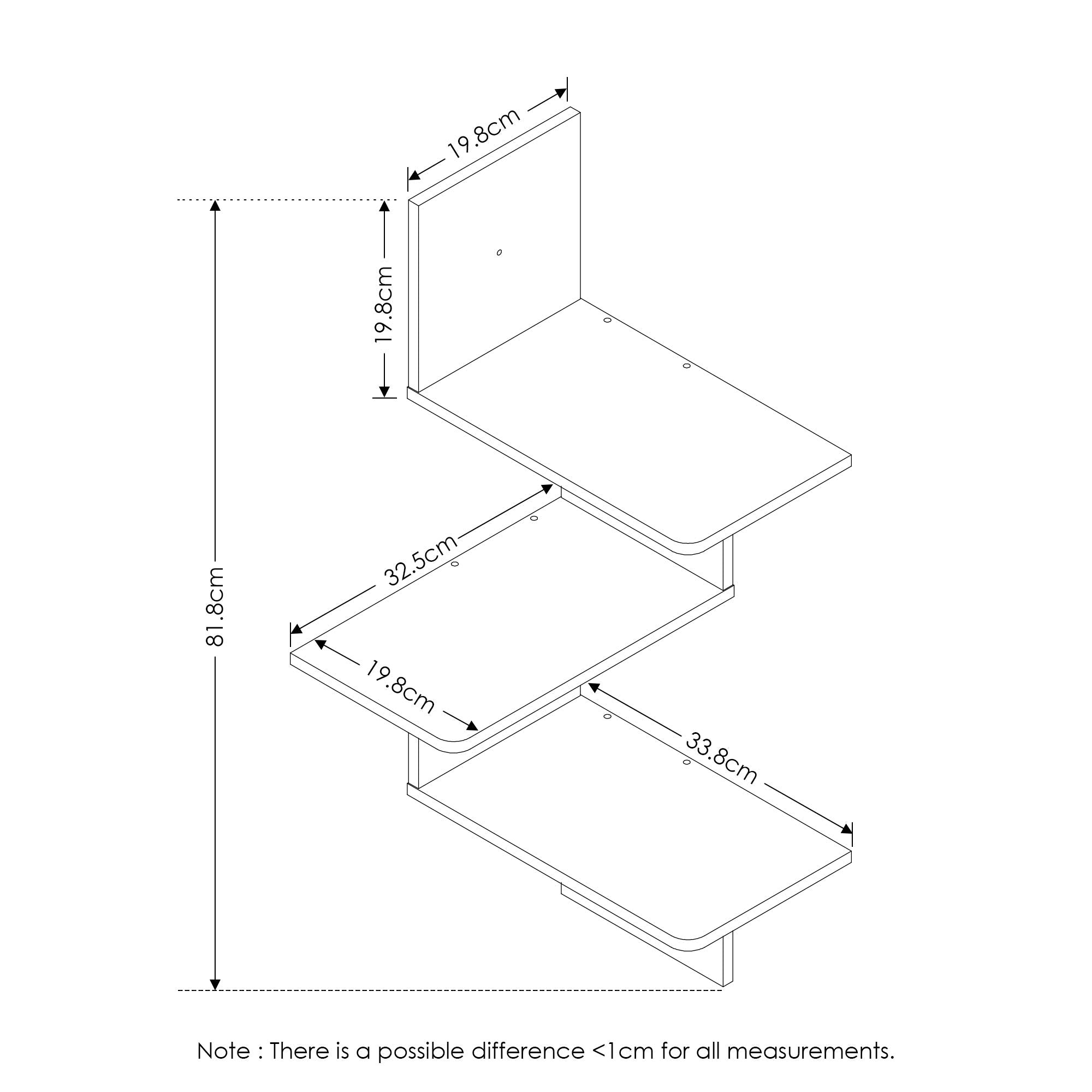 19.8cm

19.8cm

81.8cm

32.5cm

19.8cm

33.8cm

Note : There is a possible difference <1cm for all measurements.