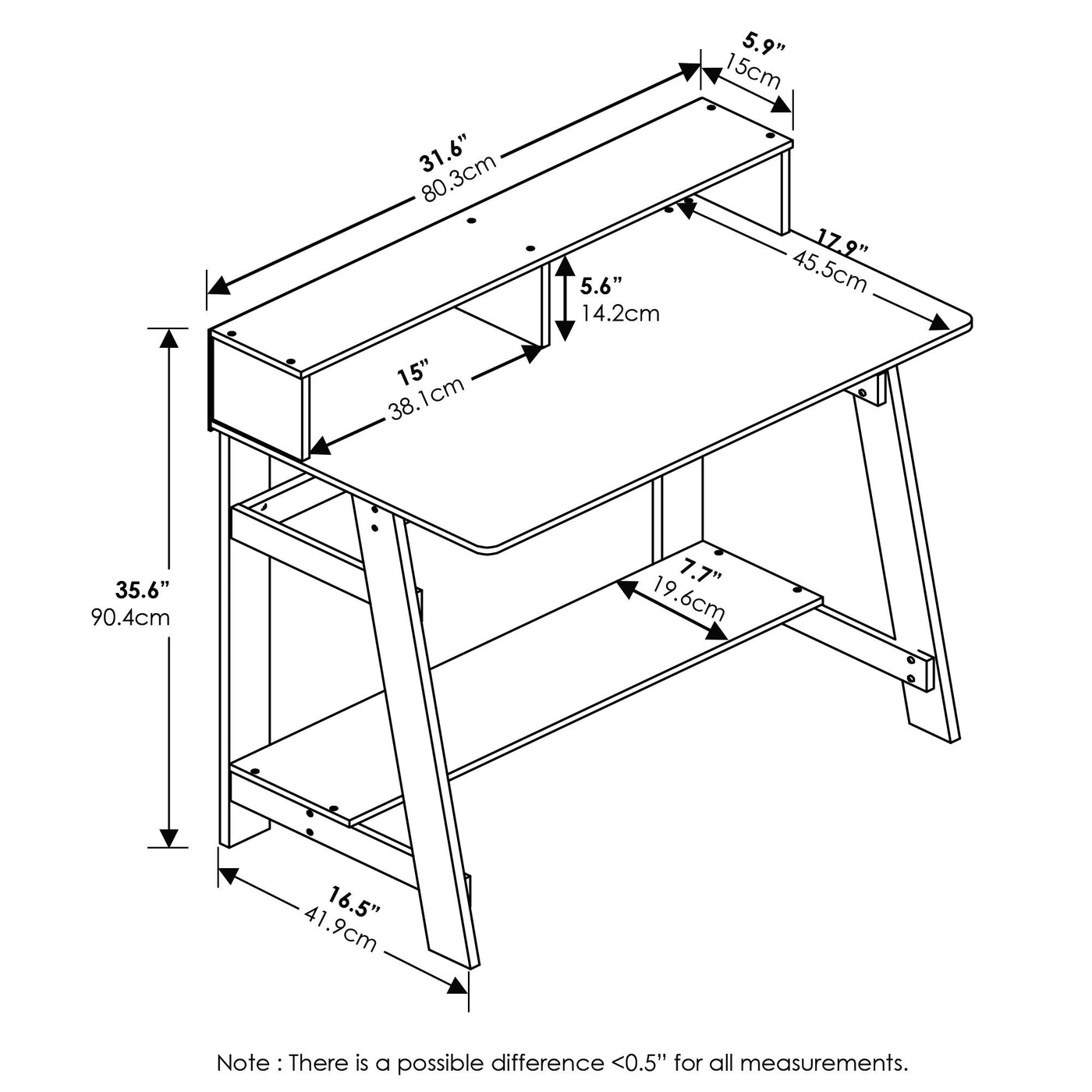 5.9”
15cm

31.6”
80.3cm

17.9”
45.5cm

5.6”
14.2cm

15”
38.1cm

35.6”
90.4cm

7.7”
19.6cm

16.5”
41.9cm

Note : There is a possible difference <0.5” for all measurements.