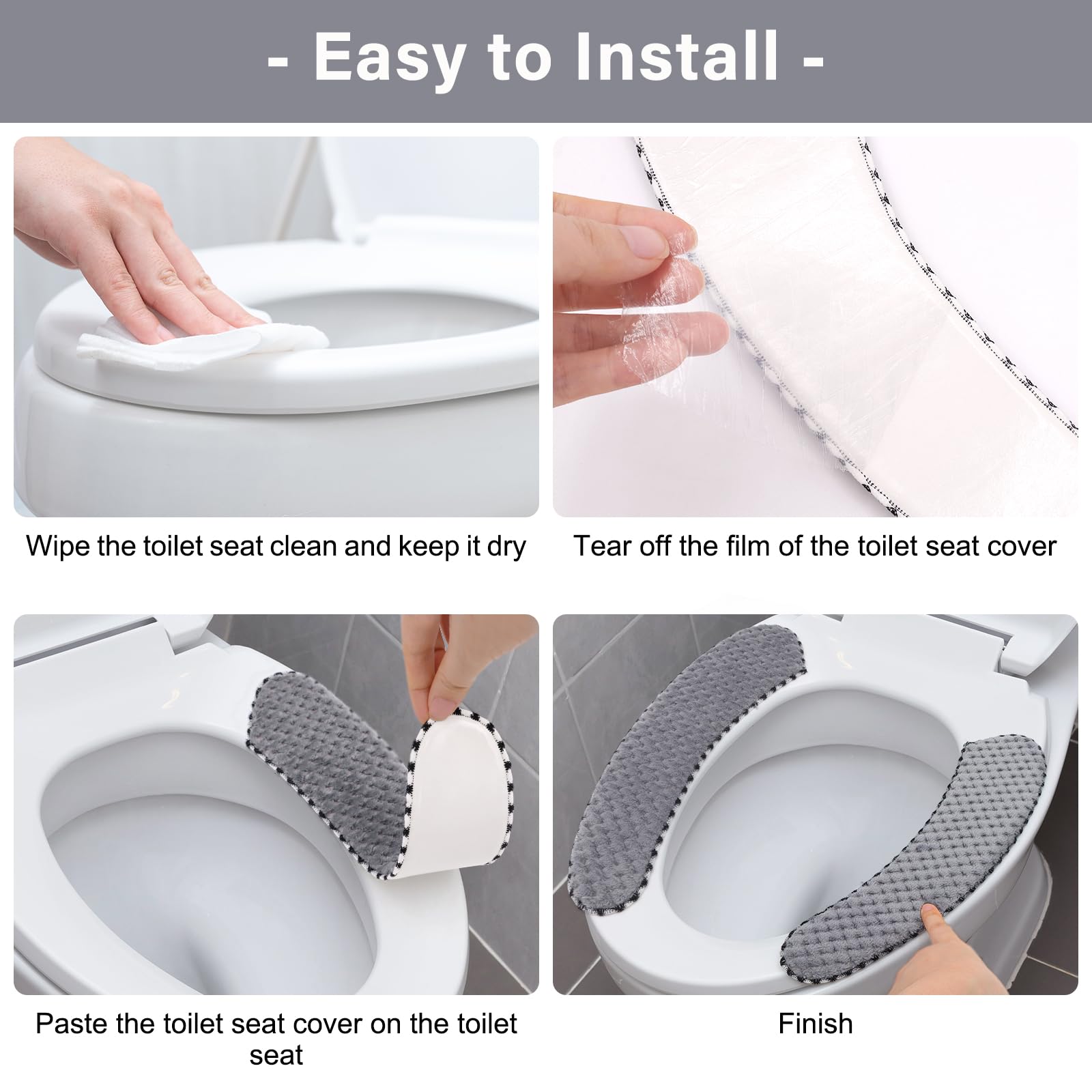 - Easy to Install -

Wipe the toilet seat clean and keep it dry

Tear off the film of the toilet seat cover

Paste the toilet seat cover on the toilet seat

Finish