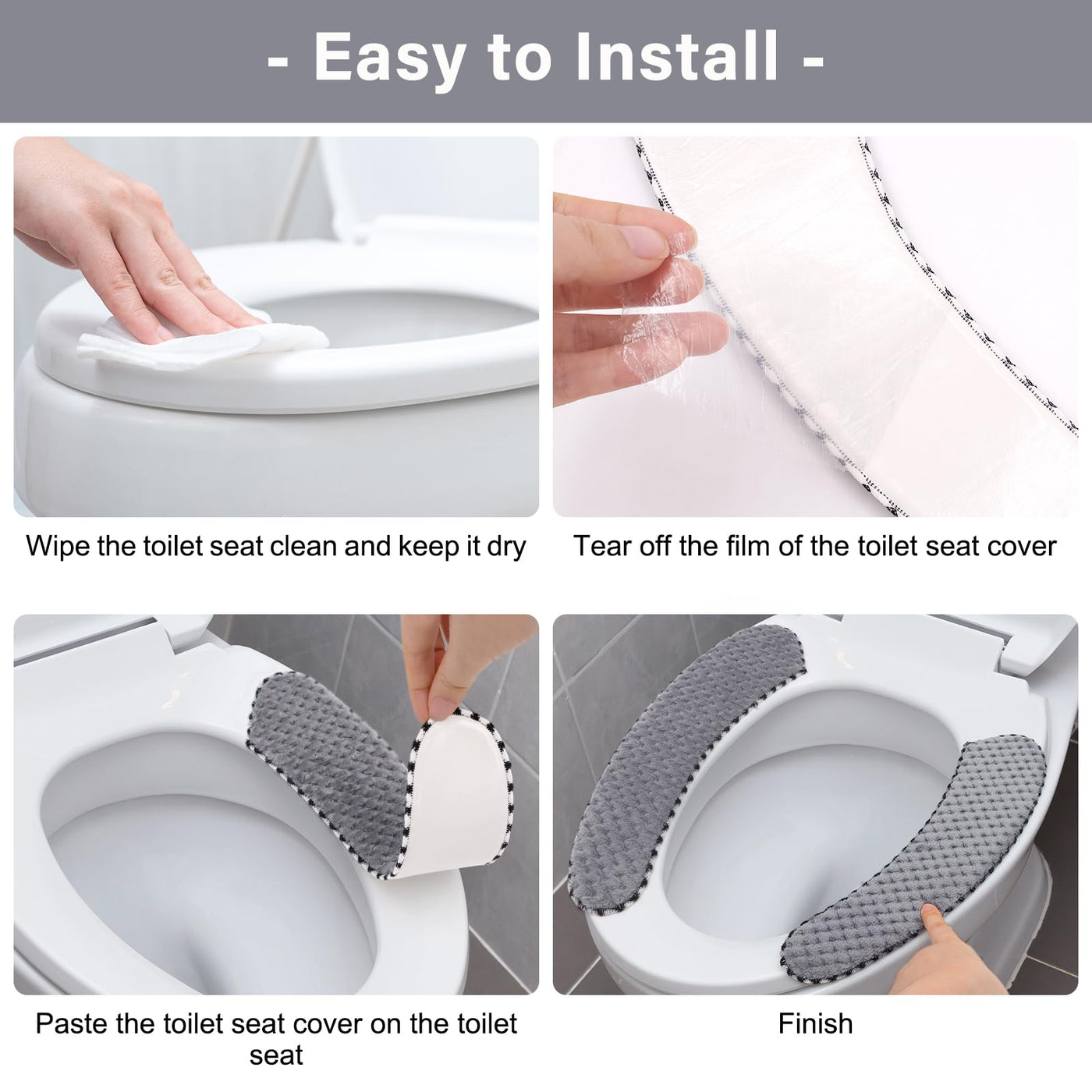 - Easy to Install -

Wipe the toilet seat clean and keep it dry

Tear off the film of the toilet seat cover

Paste the toilet seat cover on the toilet seat

Finish