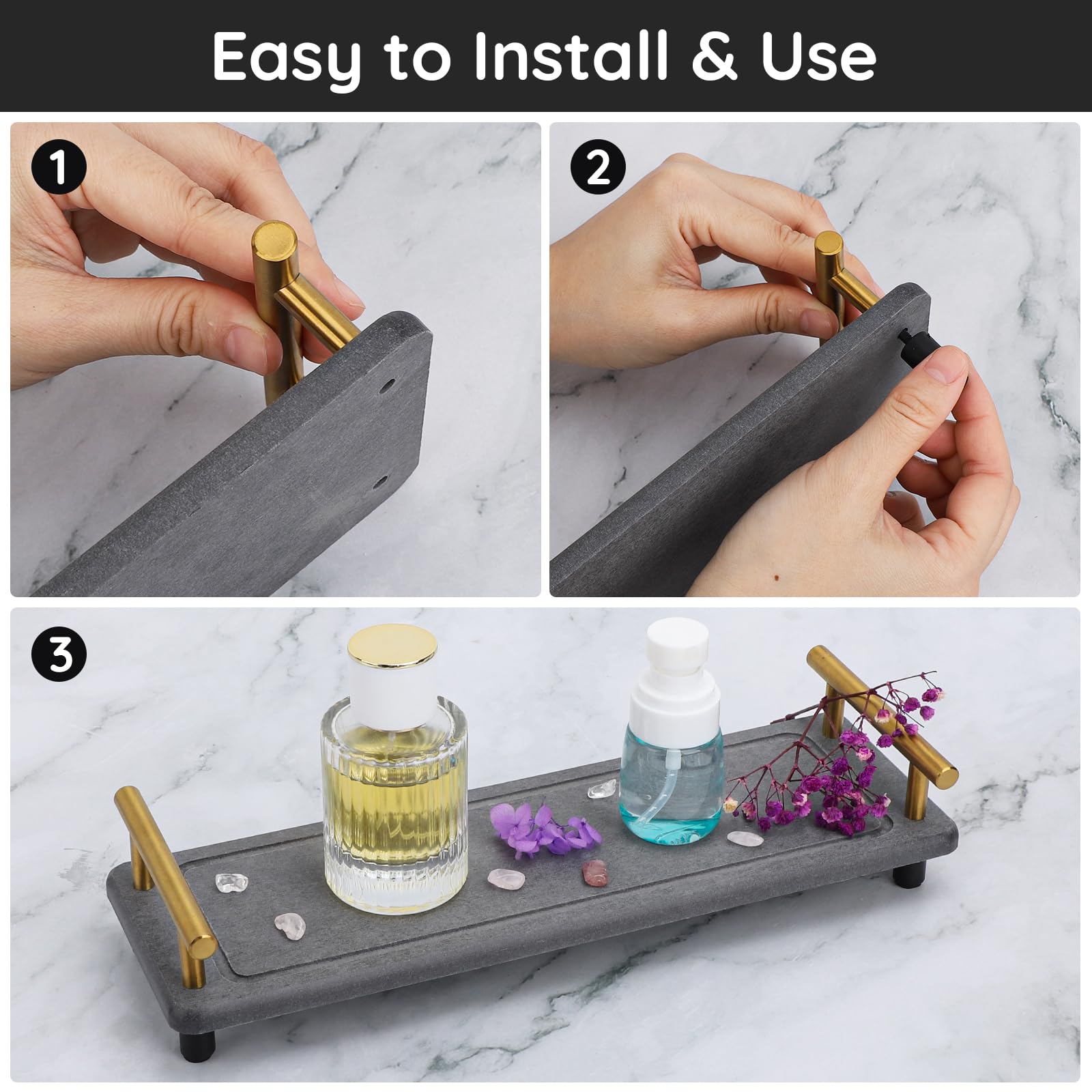 Easy to Install & Use

1

2

3