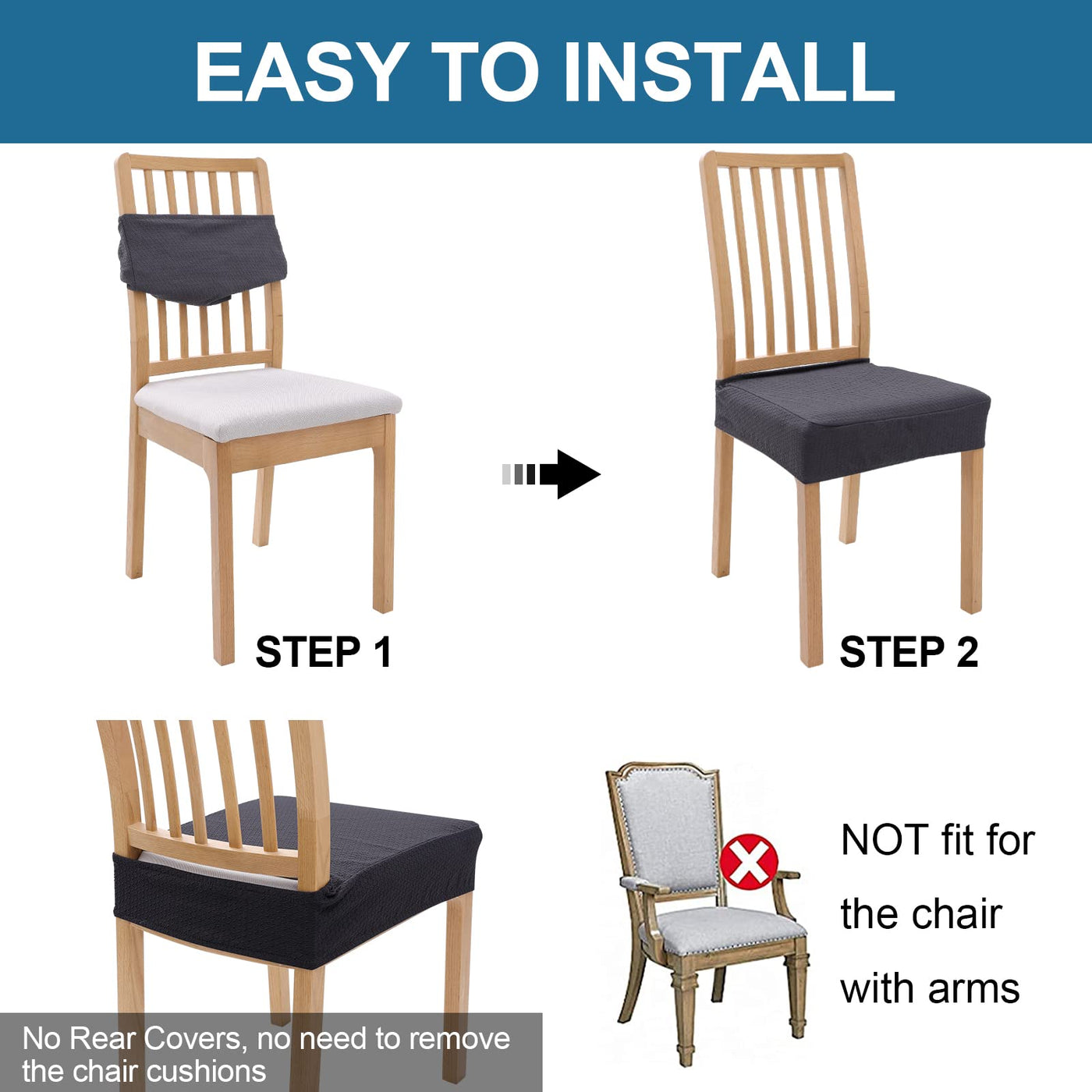 EASY TO INSTALL

STEP 1

STEP 2

No Rear Covers, no need to remove the chair cushions

NOT fit for the chair with arms