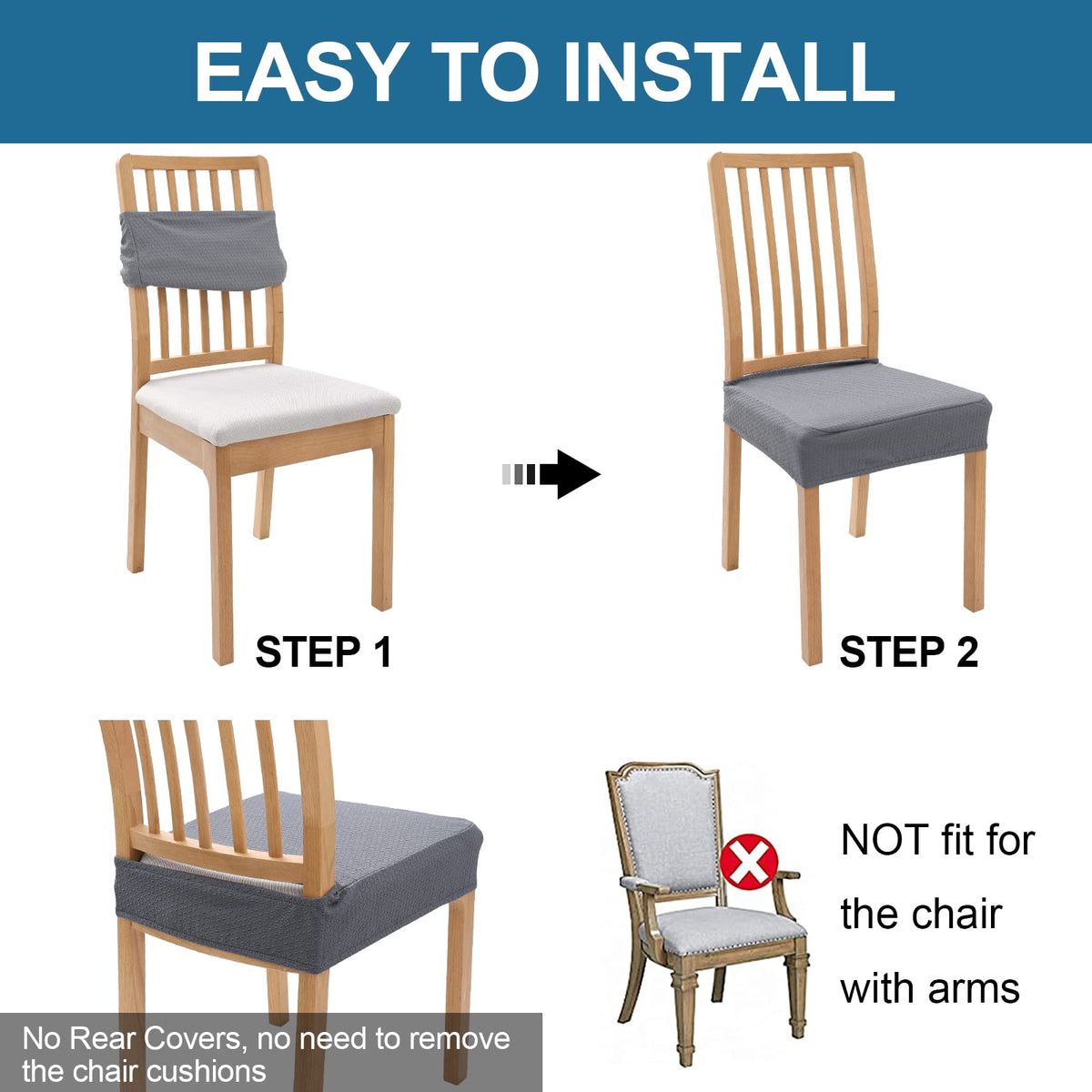 EASY TO INSTALL

STEP 1

STEP 2

No Rear Covers, no need to remove the chair cushions

NOT fit for the chair with arms