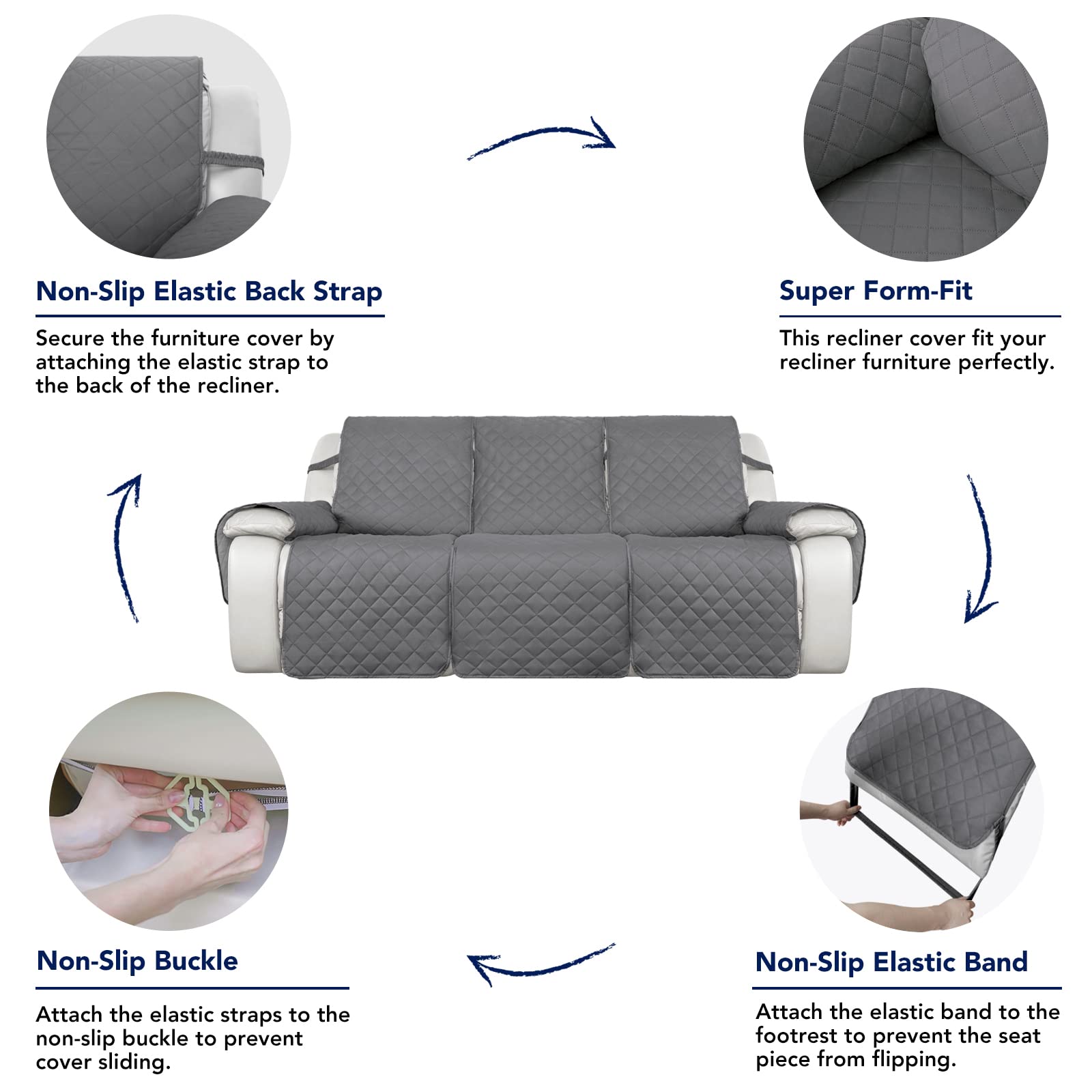 Non-Slip Elastic Back Strap

Secure the furniture cover by attaching the elastic strap to the back of the recliner.

Super Form-Fit

This recliner cover fit your recliner furniture perfectly.

Non-Slip Buckle

Attach the elastic straps to the non-slip buckle to prevent cover sliding.

Non-Slip Elastic Band

Attach the elastic band to the footrest to prevent the seat piece from flipping.