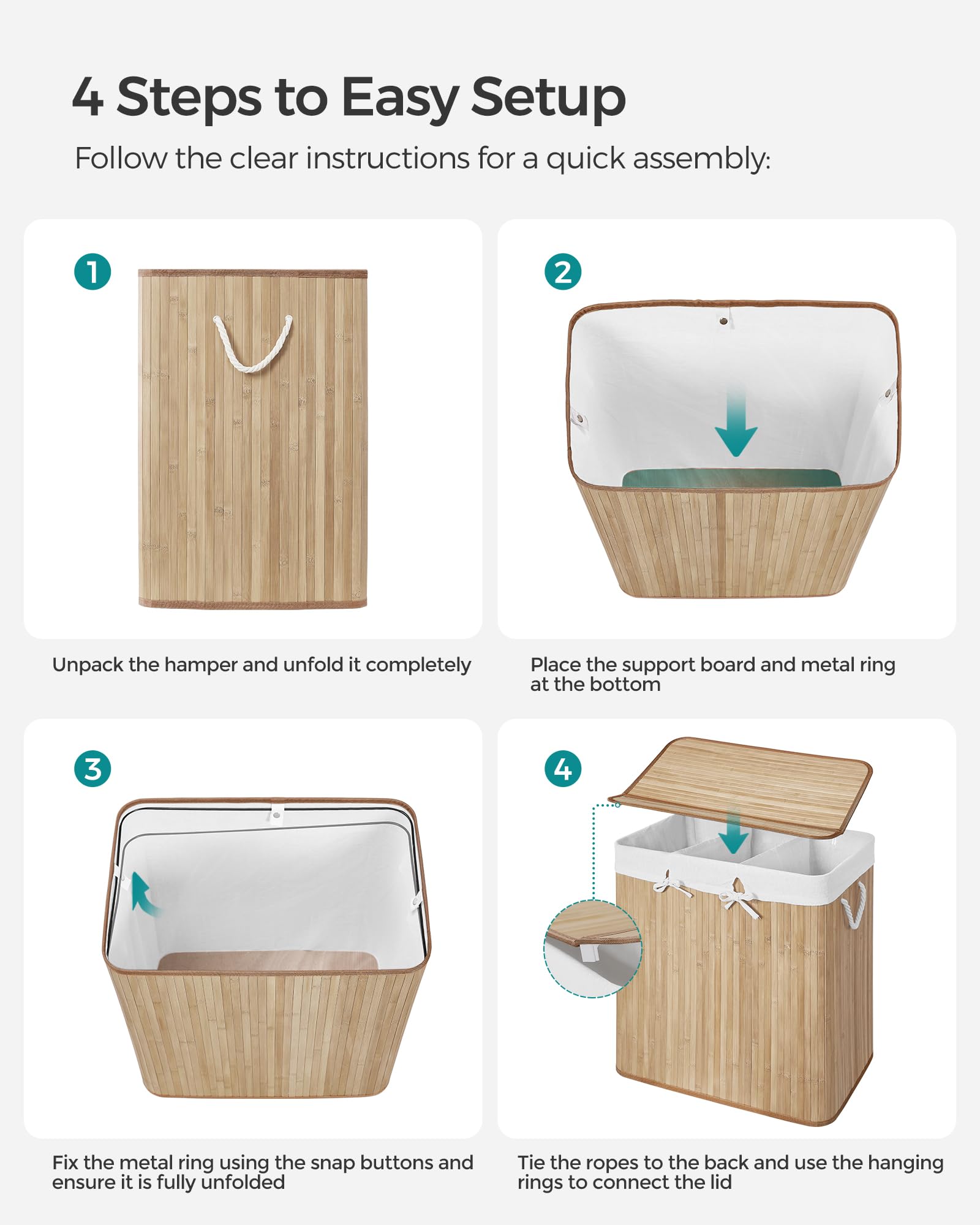 4 Steps to Easy Setup

Follow the clear instructions for a quick assembly:

1

Unpack the hamper and unfold it completely

2

Place the support board and metal ring at the bottom

3

Fix the metal ring using the snap buttons and ensure it is fully unfolded

4

Tie the ropes to the back and use the hanging rings to connect the lid