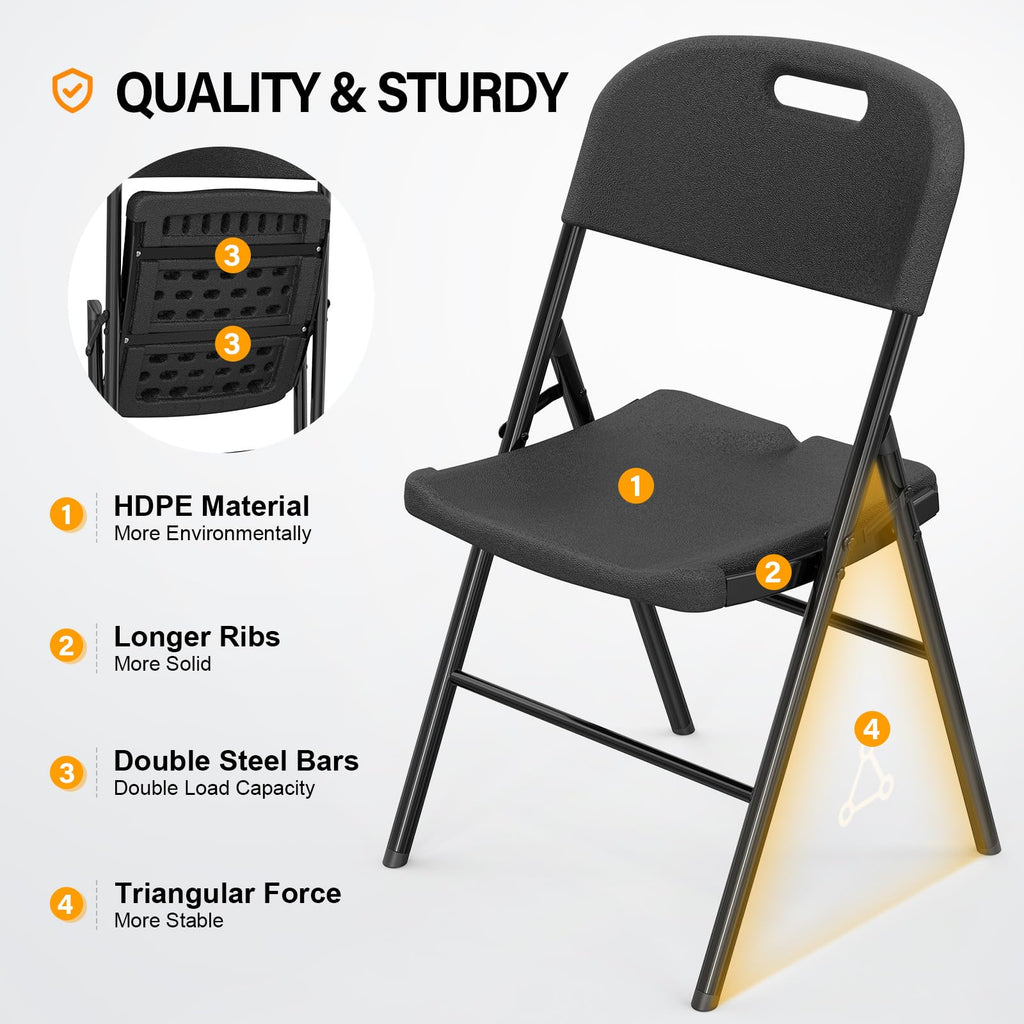 QUALITY & STURDY

3

3

1

2

4

1 HDPE Material
More Environmentally

2 Longer Ribs
More Solid

3 Double Steel Bars
Double Load Capacity

4 Triangular Force
More Stable