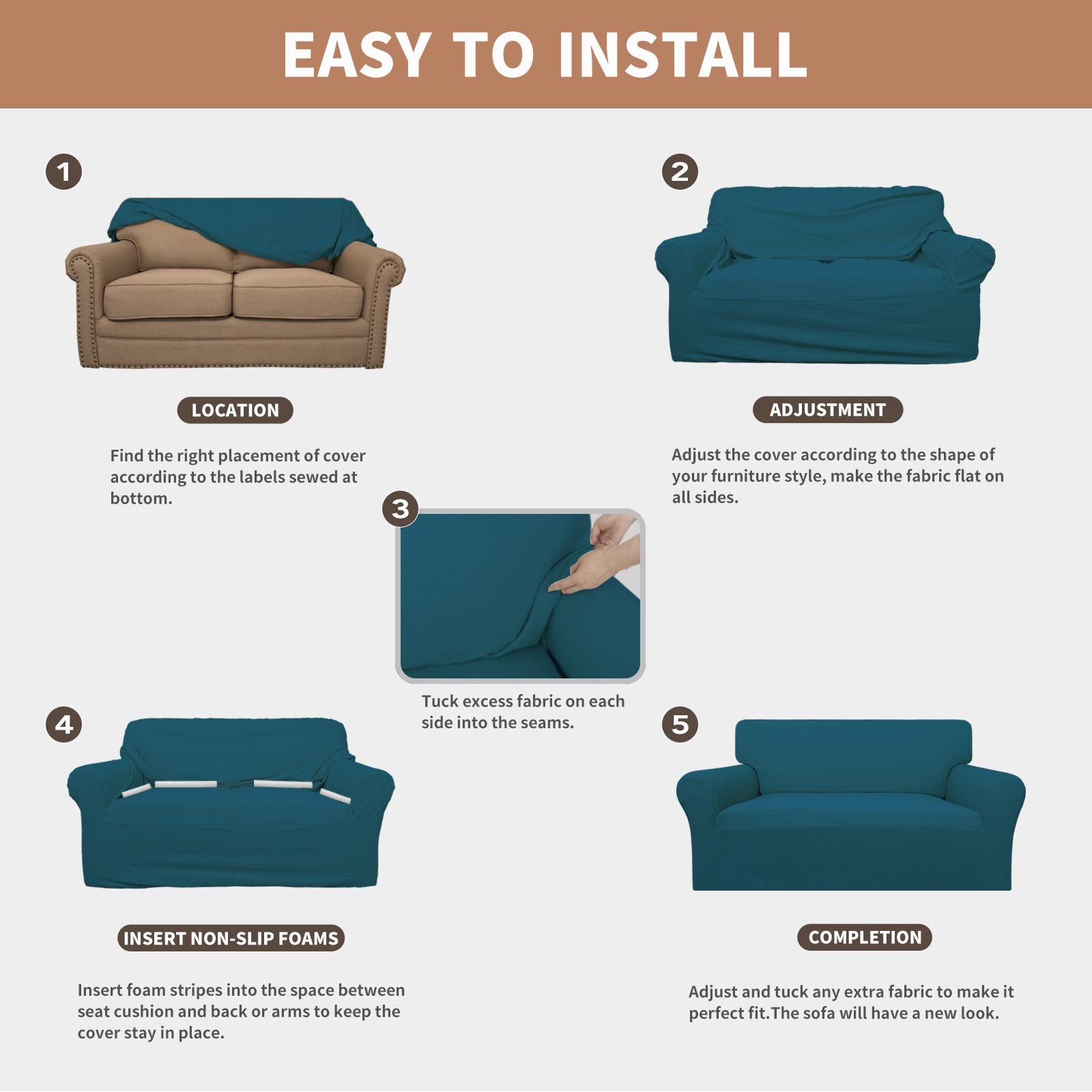 EASY TO INSTALL

1

LOCATION

Find the right placement of cover according to the labels sewed at bottom.

2

ADJUSTMENT

Adjust the cover according to the shape of your furniture style, make the fabric flat on all sides.

3

Tuck excess fabric on each side into the seams.

4

INSERT NON-SLIP FOAMS

Insert foam stripes into the space between seat cushion and back or arms to keep the cover stay in place.

5

COMPLETION

Adjust and tuck any extra fabric to make it perfect fit.The sofa will have a new look.