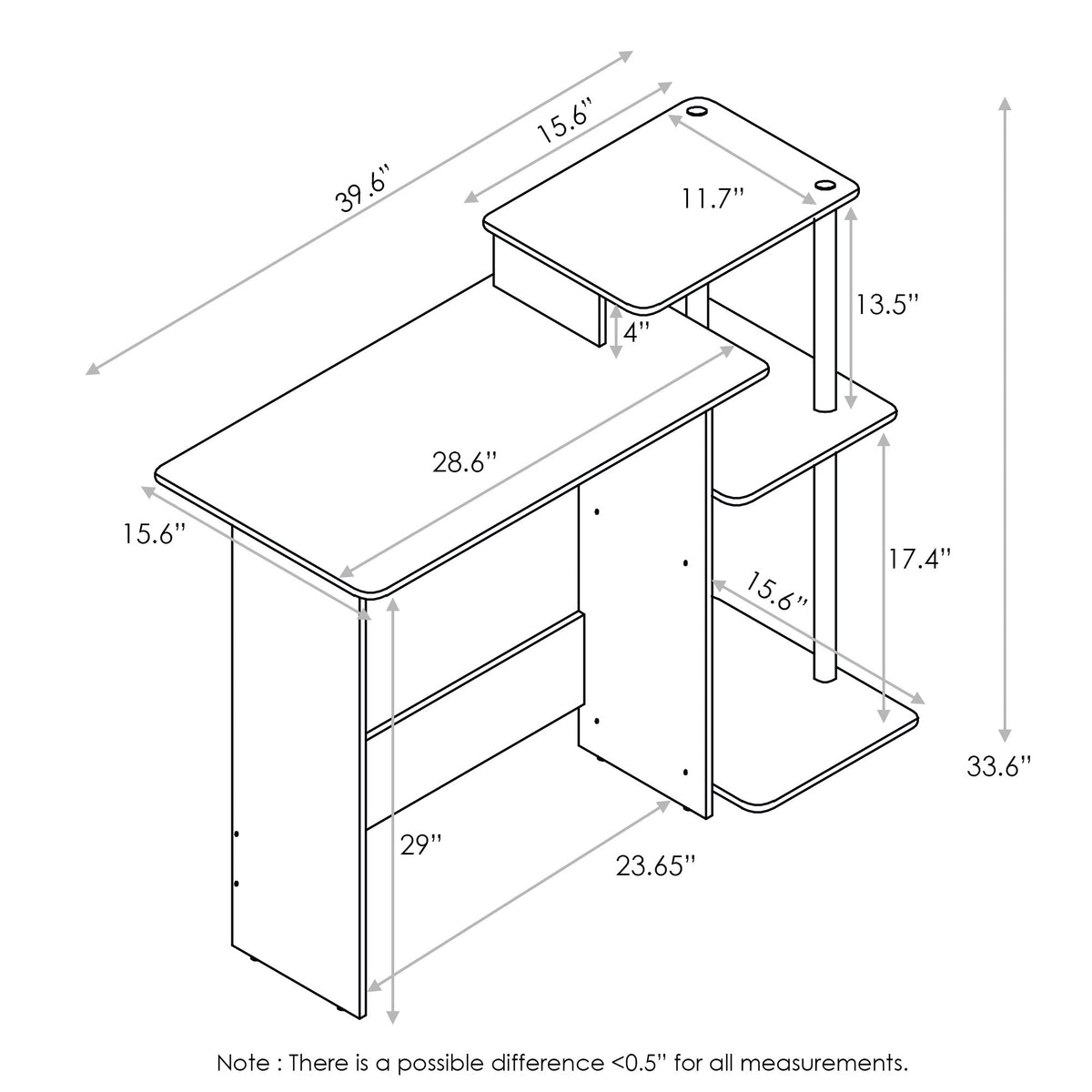 39.6"
15.6"
11.7"
13.5"
4"
28.6"
15.6"
17.4"
15.6"
33.6"
29"
23.65"

Note : There is a possible difference <0.5" for all measurements.