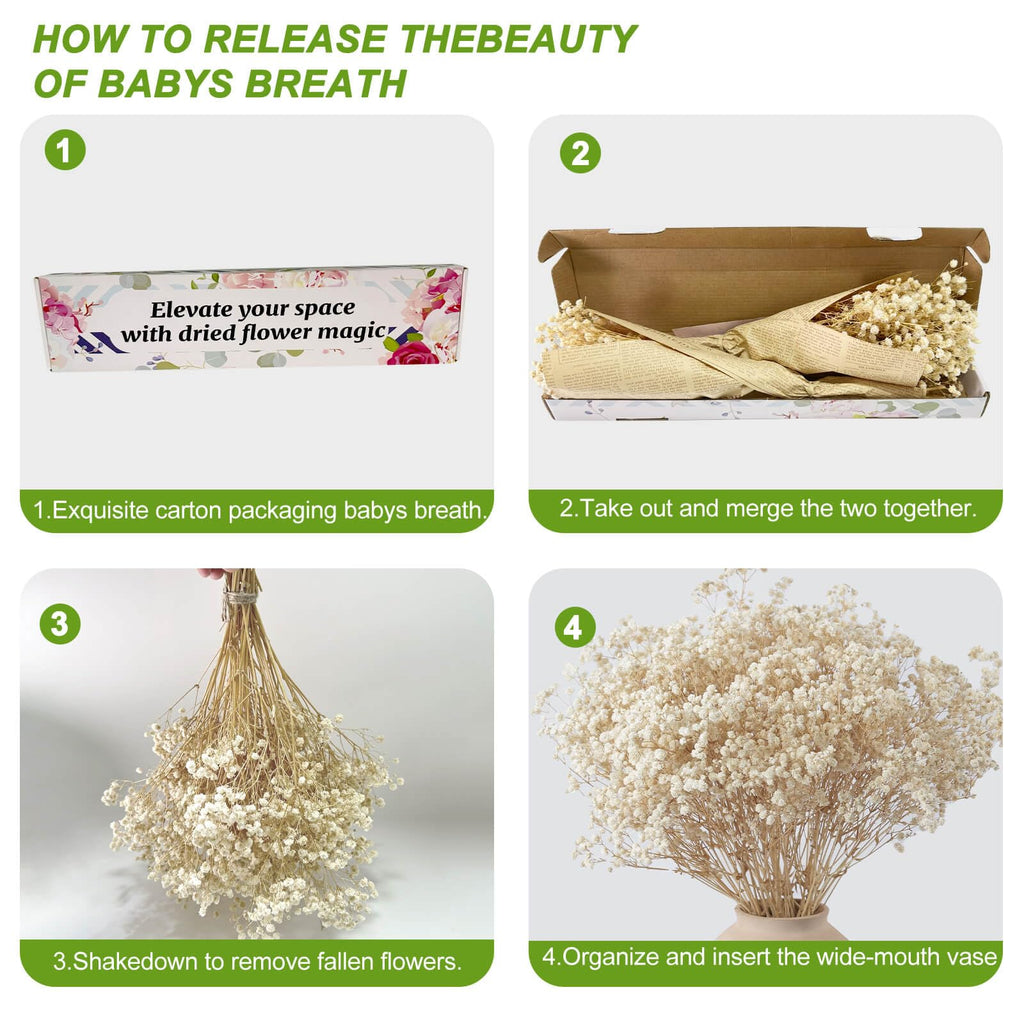 HOW TO RELEASE THEBEAUTY OF BABYS BREATH

1

Elevate your space with dried flower magic

1.Exquisite carton packaging babys breath.

2

2.Take out and merge the two together.

3

3.Shakedown to remove fallen flowers.

4

4.Organize and insert the wide-mouth vase