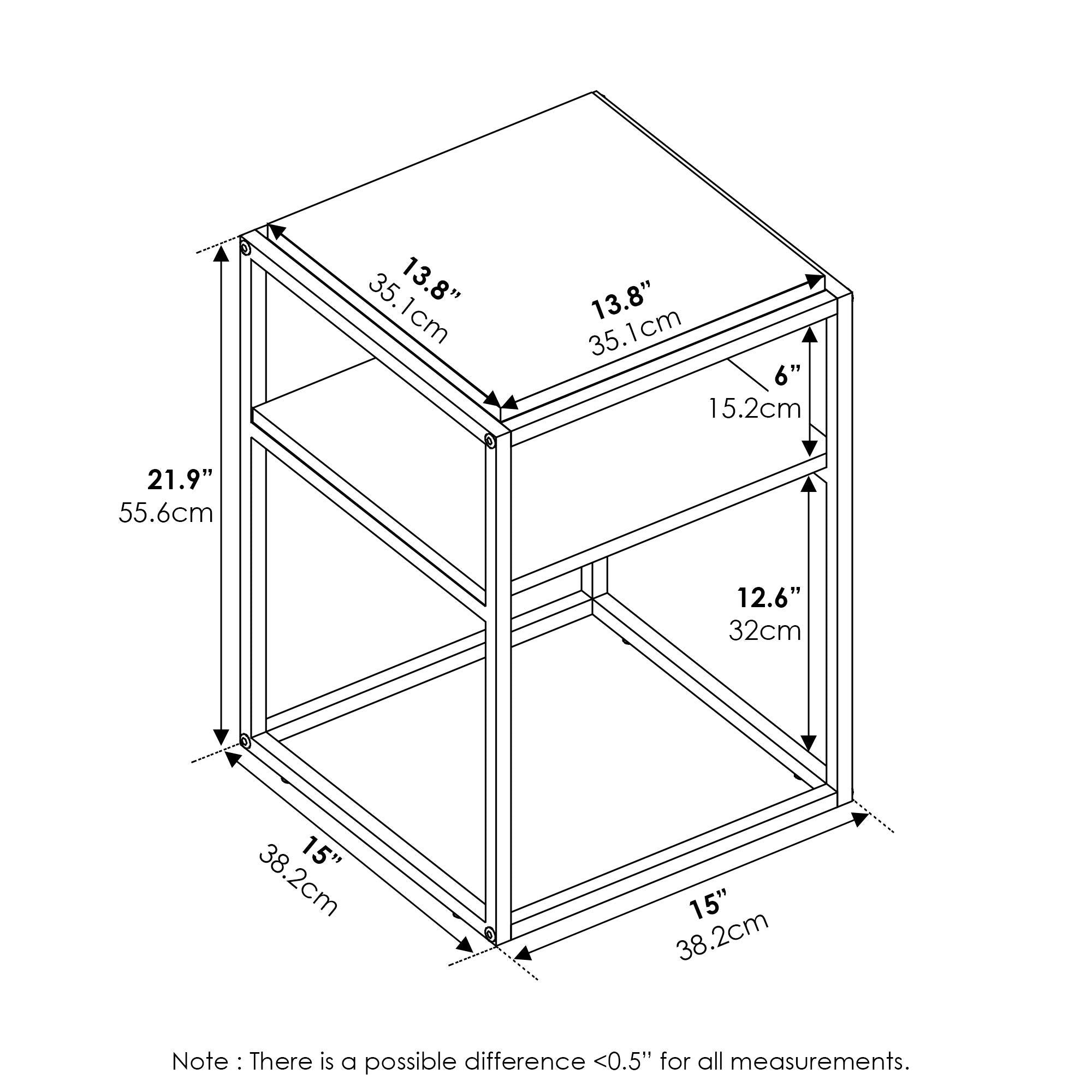 13.8”
35.1cm

13.8”
35.1cm

6”
15.2cm

21.9”
55.6cm

12.6”
32cm

15”
38.2cm

15”
38.2cm

Note : There is a possible difference <0.5” for all measurements.