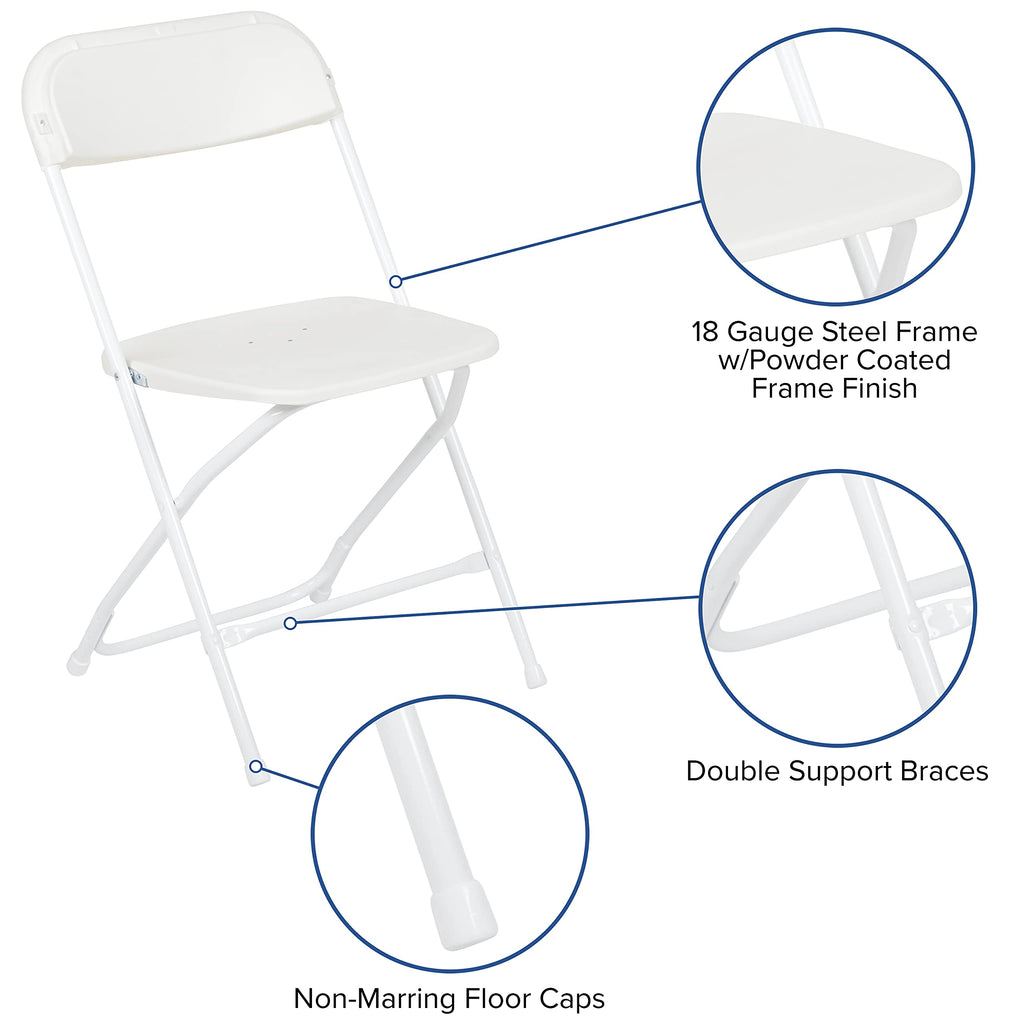 18 Gauge Steel Frame w/Powder Coated Frame Finish

Double Support Braces

Non-Marring Floor Caps