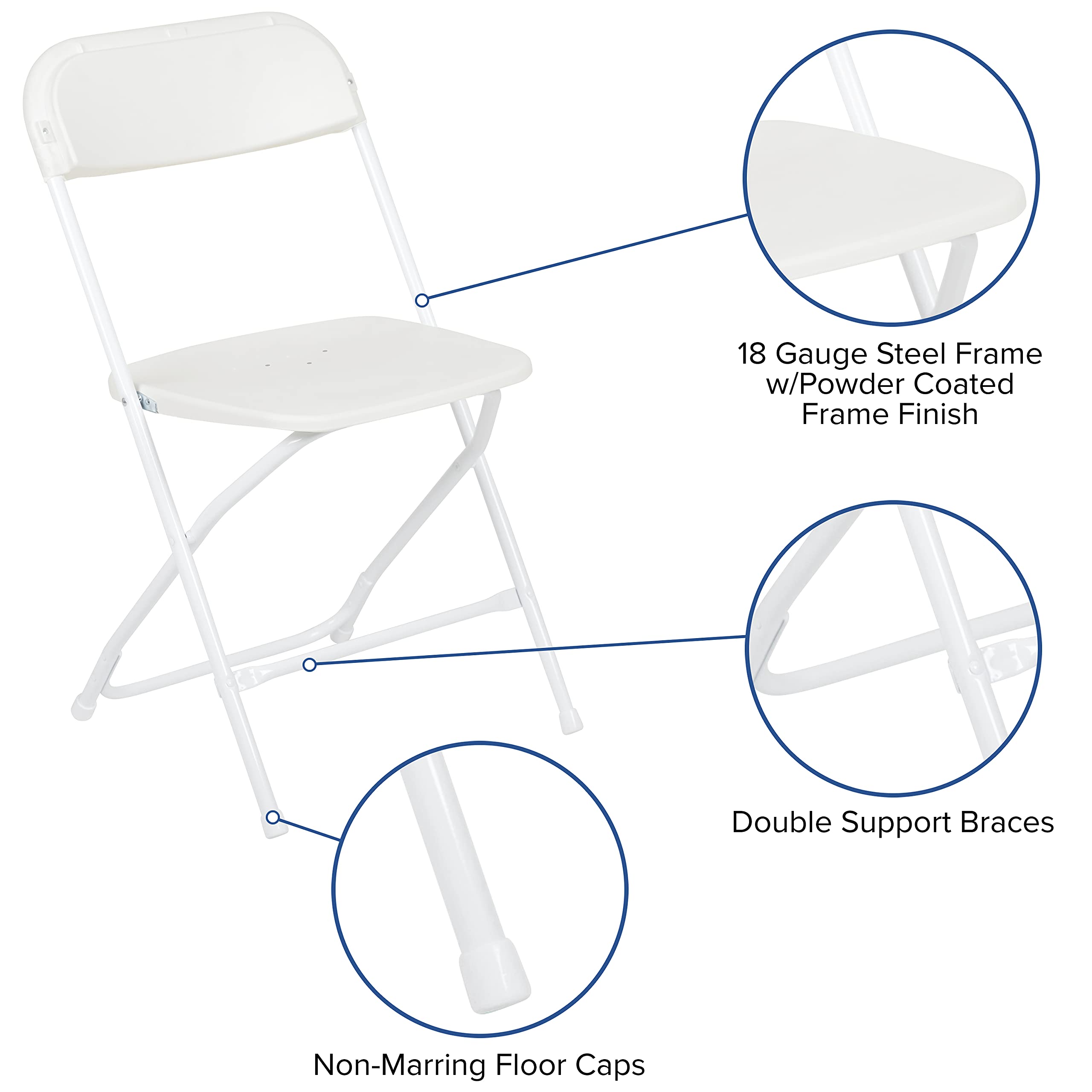 18 Gauge Steel Frame w/Powder Coated Frame Finish

Double Support Braces

Non-Marring Floor Caps