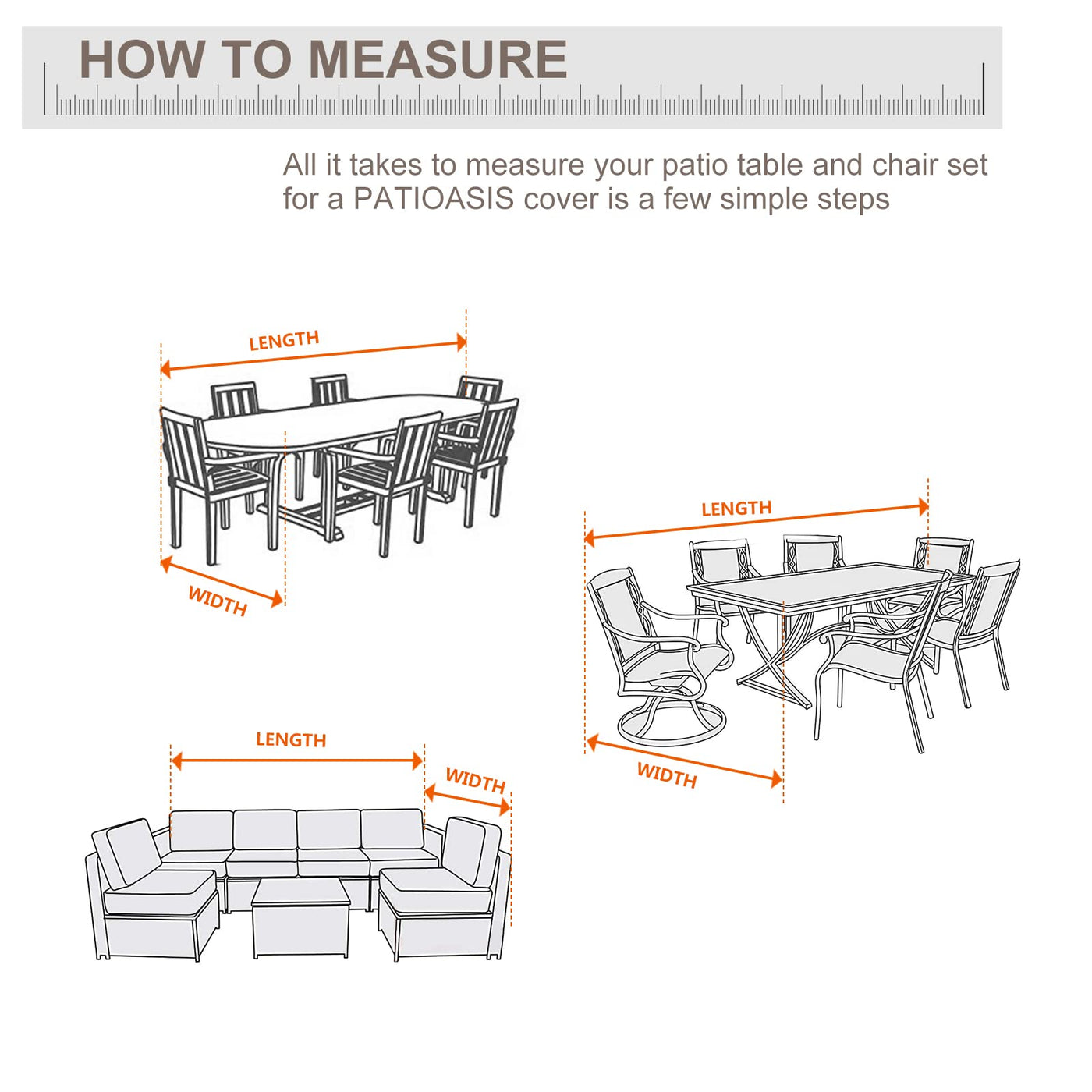 HOW TO MEASURE

All it takes to measure your patio table and chair set for a PATIOASIS cover is a few simple steps

LENGTH

WIDTH

LENGTH

WIDTH

LENGTH

WIDTH