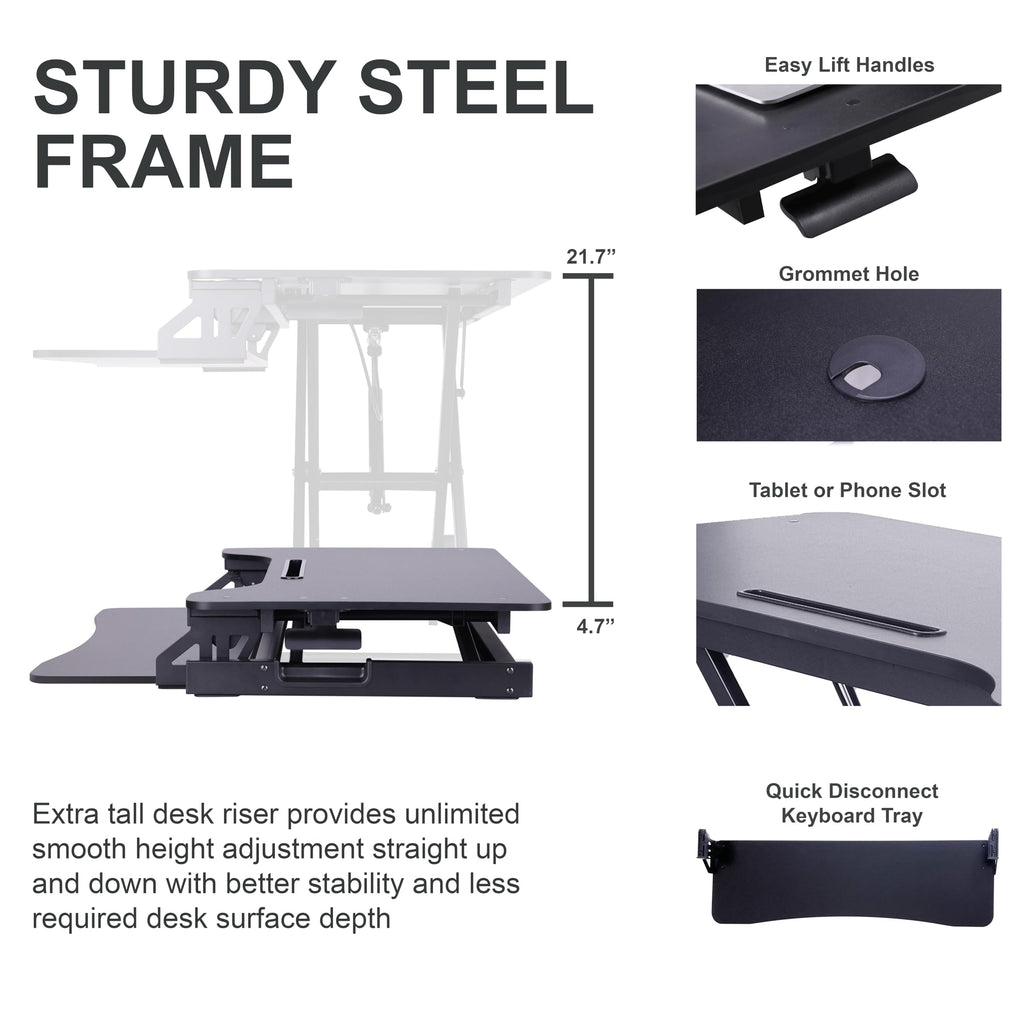 STURDY STEEL FRAME

21.7”

4.7”

Extra tall desk riser provides unlimited smooth height adjustment straight up and down with better stability and less required desk surface depth

Easy Lift Handles

Grommet Hole

Tablet or Phone Slot

Quick Disconnect Keyboard Tray