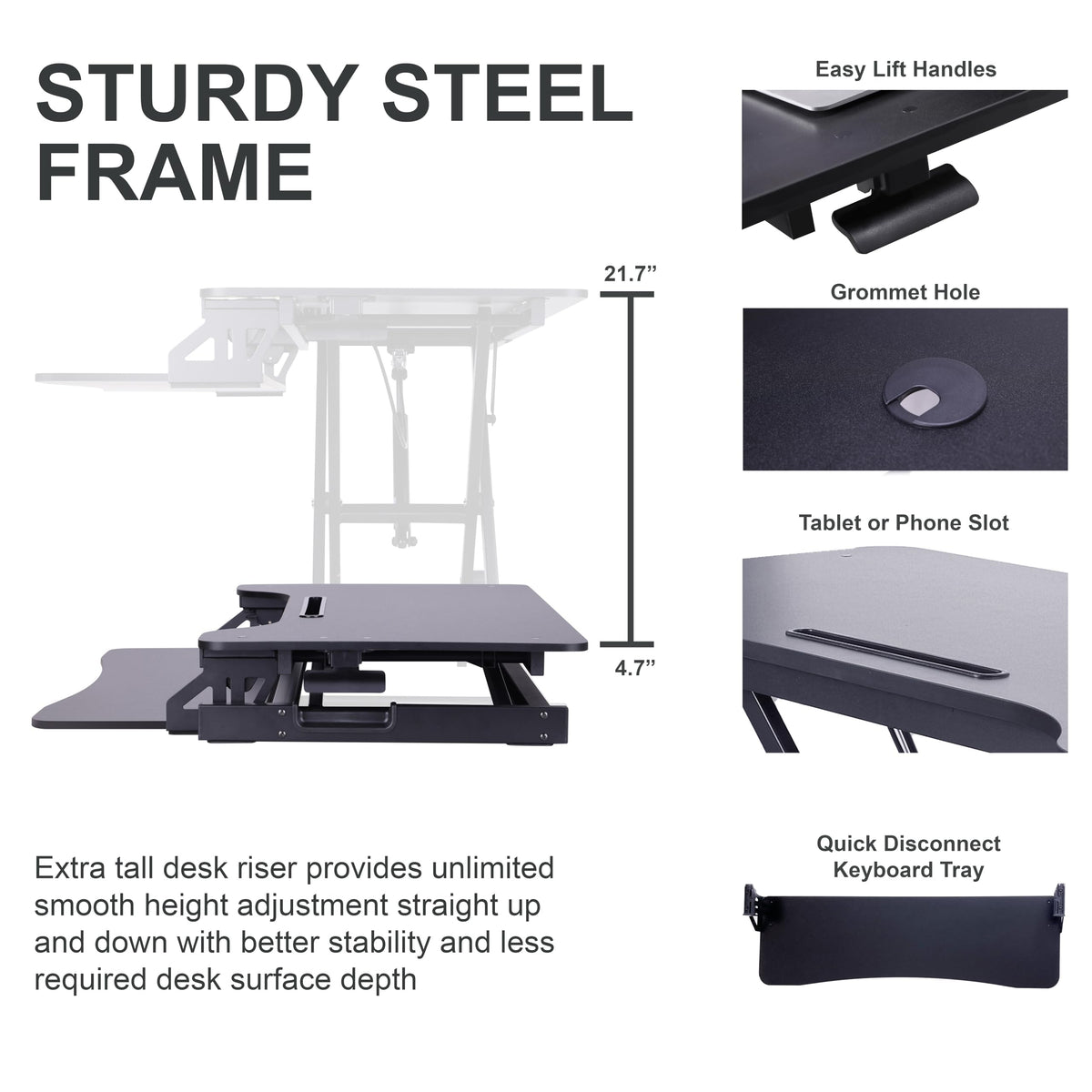 STURDY STEEL FRAME

21.7”

4.7”

Extra tall desk riser provides unlimited smooth height adjustment straight up and down with better stability and less required desk surface depth

Easy Lift Handles

Grommet Hole

Tablet or Phone Slot

Quick Disconnect Keyboard Tray