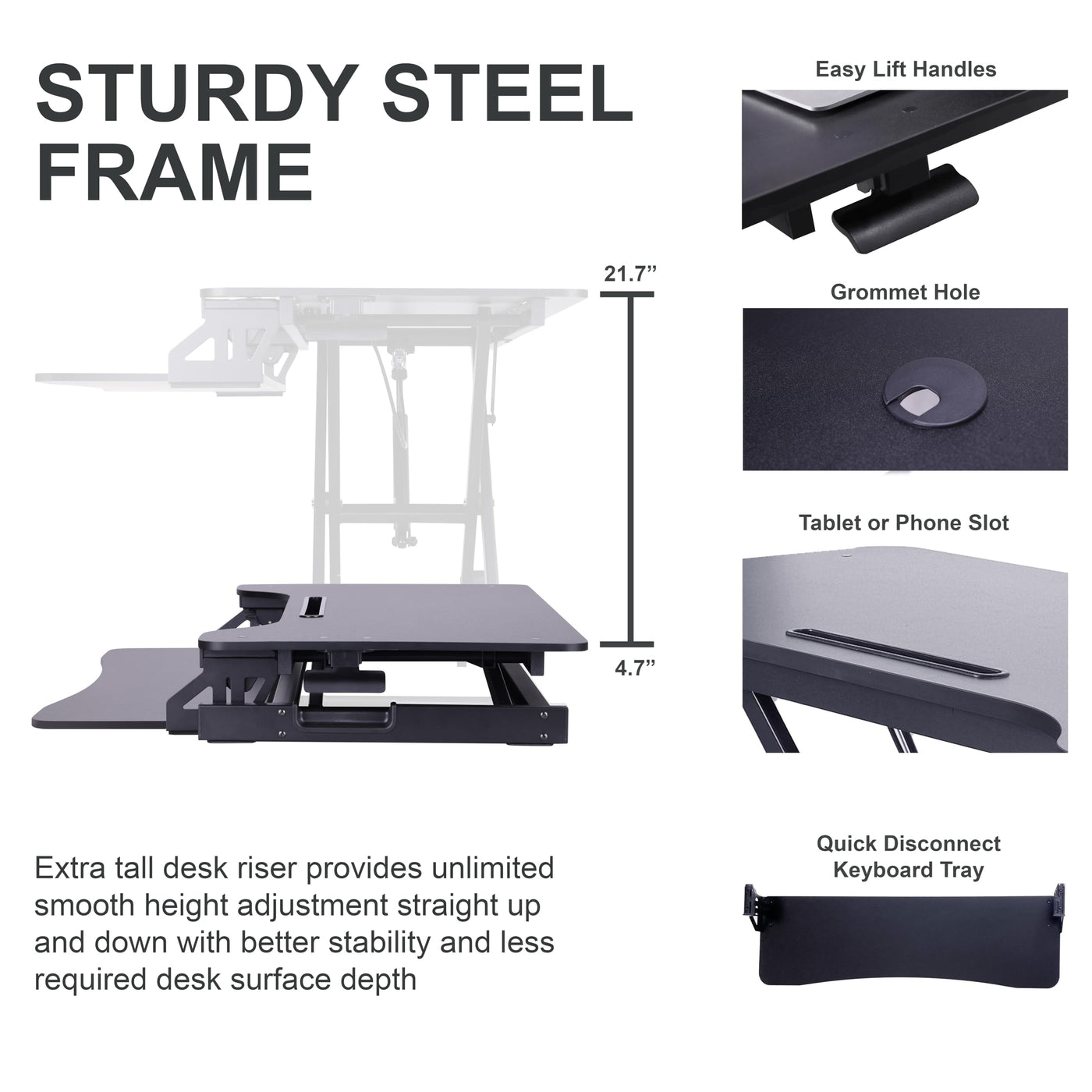 STURDY STEEL FRAME

21.7”

4.7”

Extra tall desk riser provides unlimited smooth height adjustment straight up and down with better stability and less required desk surface depth

Easy Lift Handles

Grommet Hole

Tablet or Phone Slot

Quick Disconnect Keyboard Tray