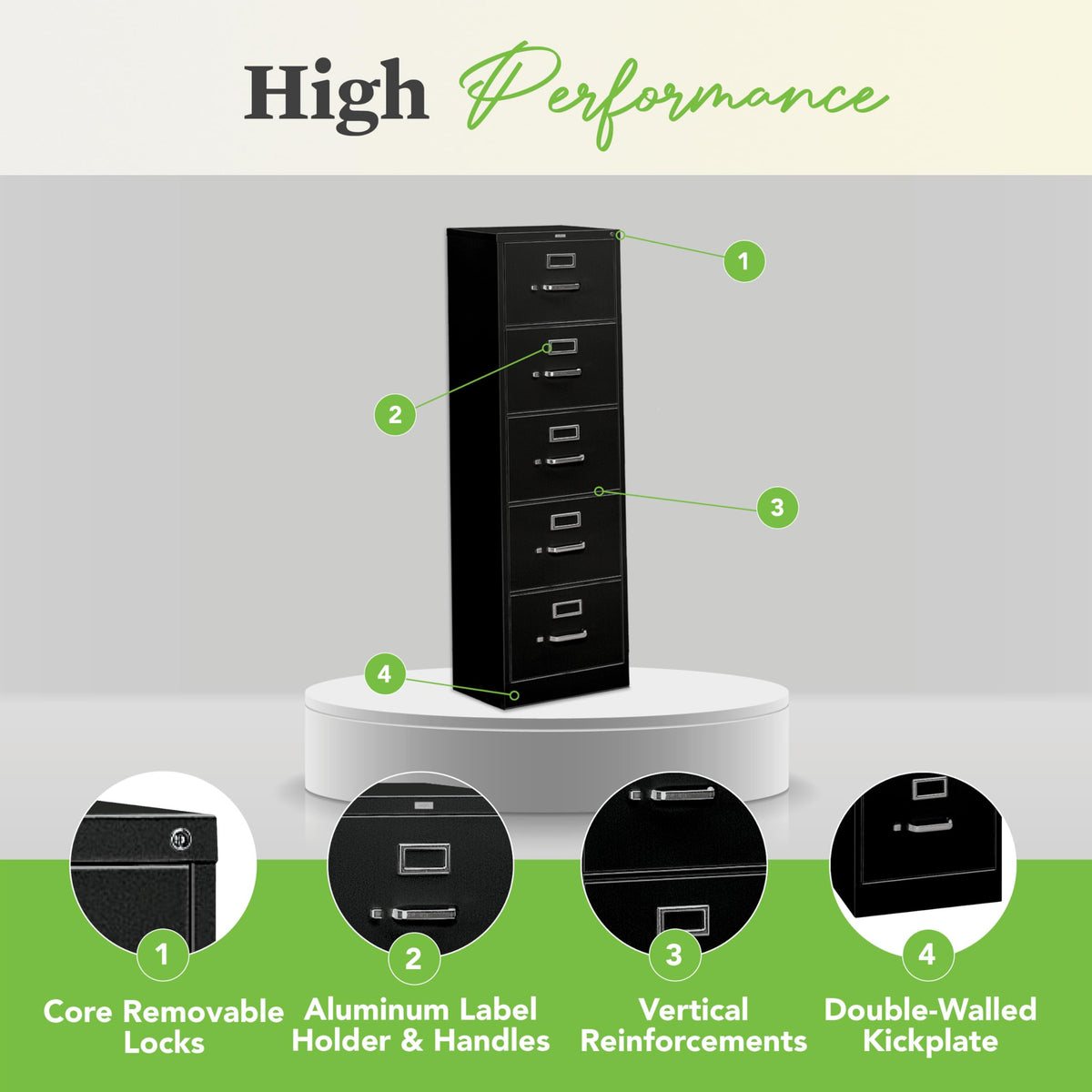 High Performance

1

2

3

4

1
Core Removable Locks

2
Aluminum Label Holder & Handles

3
Vertical Reinforcements

4
Double-Walled Kickplate