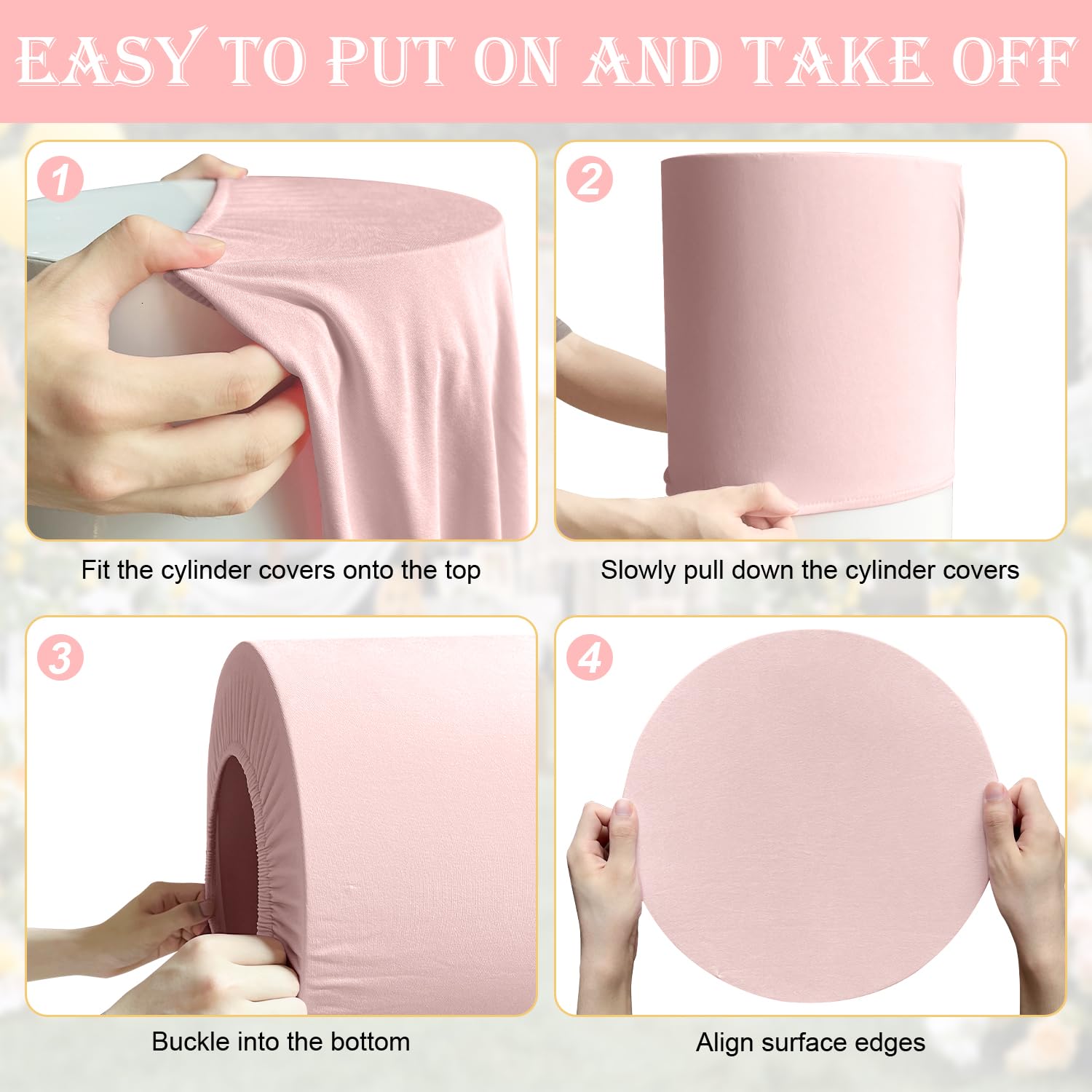 EASY TO PUT ON AND TAKE OFF

1

Fit the cylinder covers onto the top

2

Slowly pull down the cylinder covers

3

Buckle into the bottom

4

Align surface edges