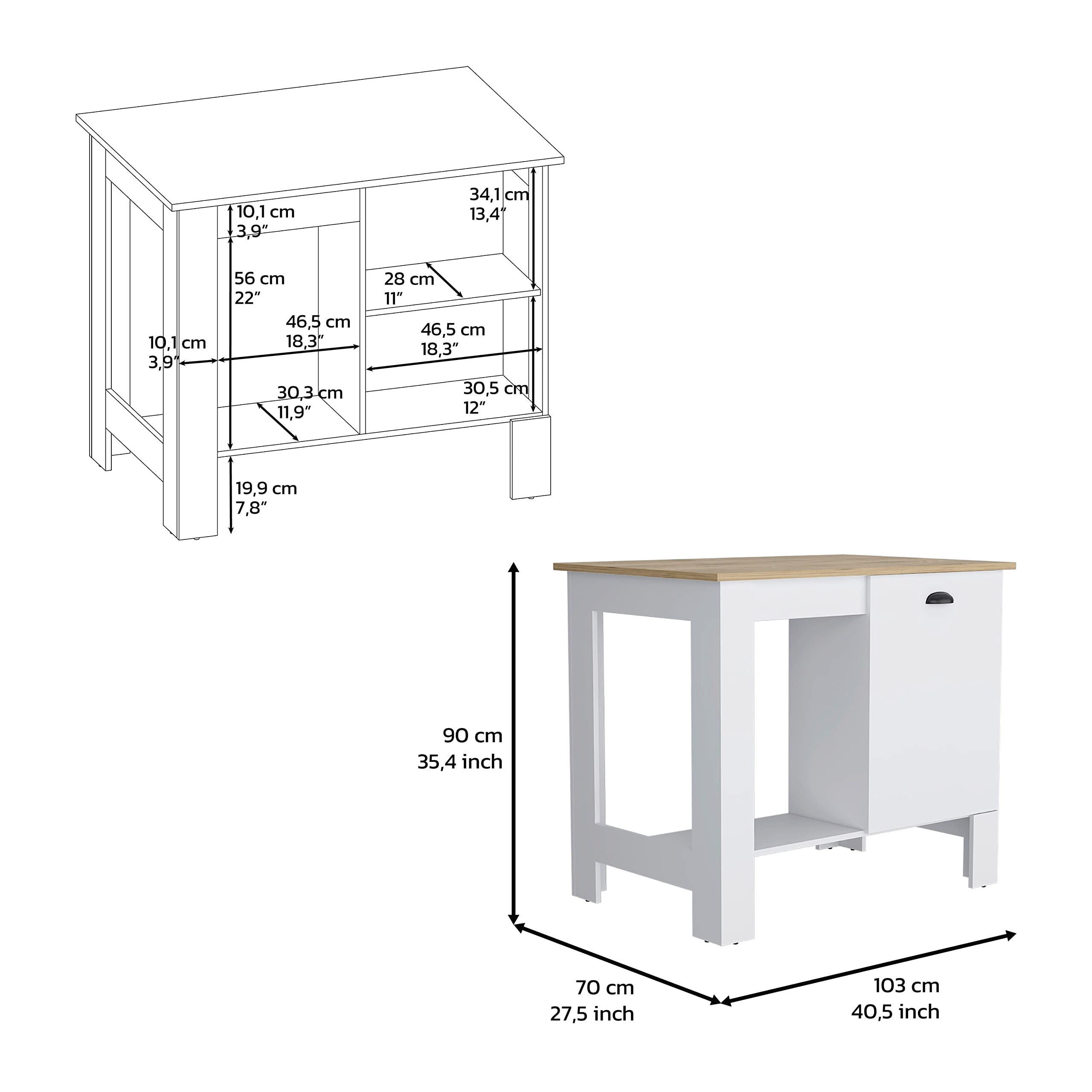 10,1 cm
3,9”

34,1 cm
13,4”

56 cm
22”

28 cm
11”

46,5 cm
18,3”

46,5 cm
18,3”

10,1 cm
3,9”

30,3 cm
11,9”

30,5 cm
12”

19,9 cm
7,8”

90 cm
35,4 inch

70 cm
27,5 inch

103 cm
40,5 inch