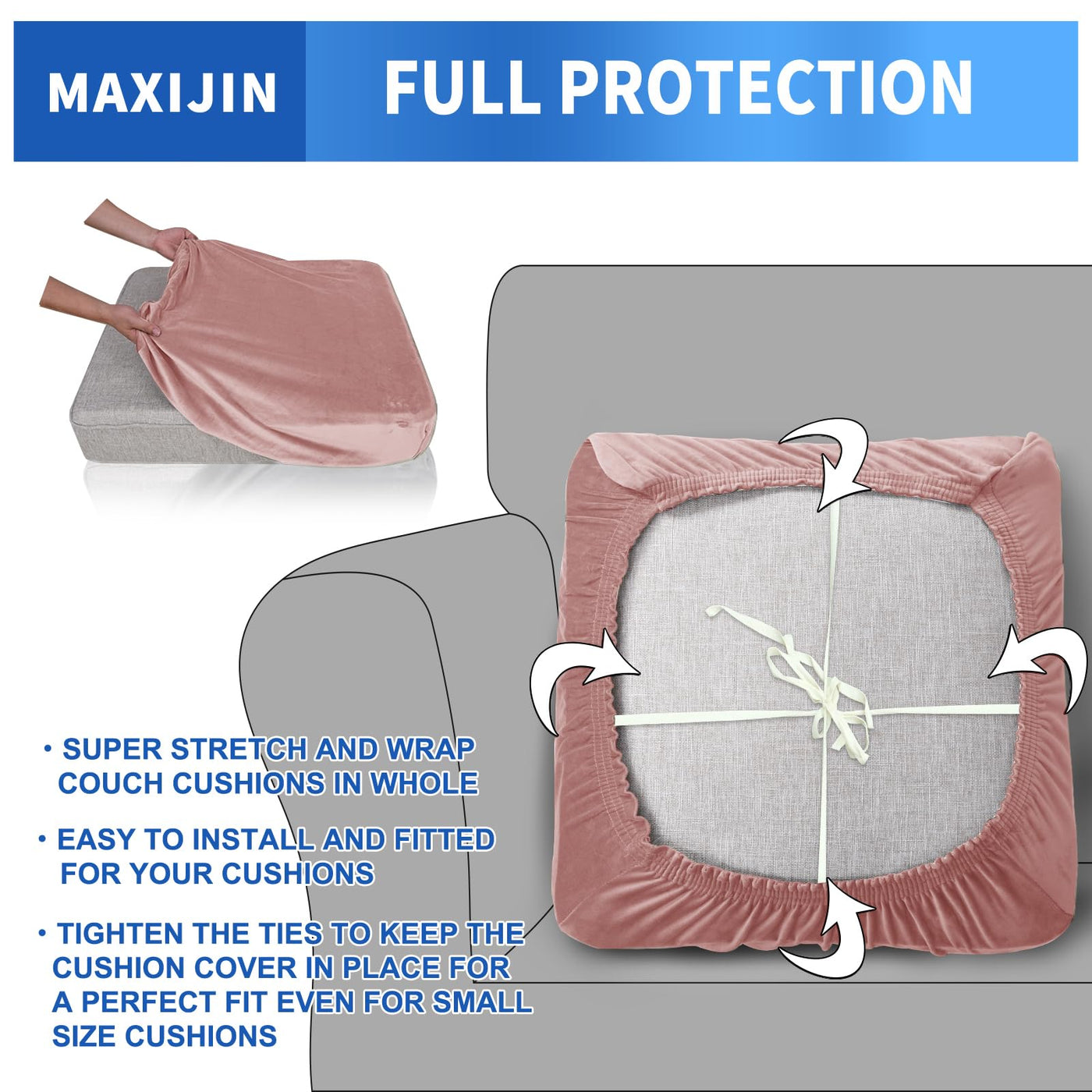 MAXIJIN

FULL PROTECTION

• SUPER STRETCH AND WRAP COUCH CUSHIONS IN WHOLE

• EASY TO INSTALL AND FITTED FOR YOUR CUSHIONS

• TIGHTEN THE TIES TO KEEP THE CUSHION COVER IN PLACE FOR A PERFECT FIT EVEN FOR SMALL SIZE CUSHIONS