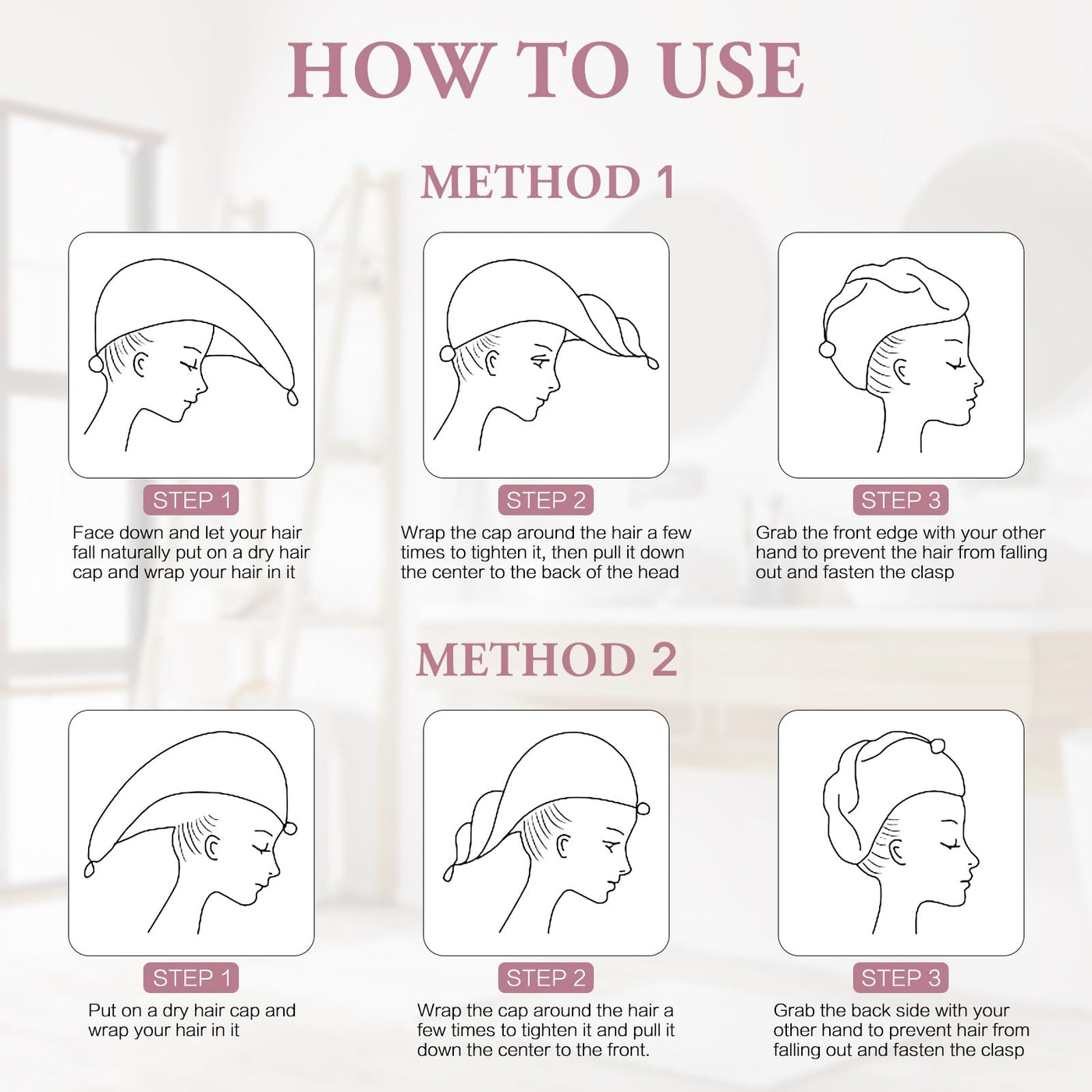 HOW TO USE

METHOD 1

STEP 1
Face down and let your hair fall naturally put on a dry hair cap and wrap your hair in it

STEP 2
Wrap the cap around the hair a few times to tighten it, then pull it down the center to the back of the head

STEP 3
Grab the front edge with your other hand to prevent the hair from falling out and fasten the clasp

METHOD 2

STEP 1
Put on a dry hair cap and wrap your hair in it

STEP 2
Wrap the cap around the hair a few times to tighten it and pull it down the center to the front.

STEP 3
Grab the back side with your other hand to prevent hair from falling out and fasten the clasp