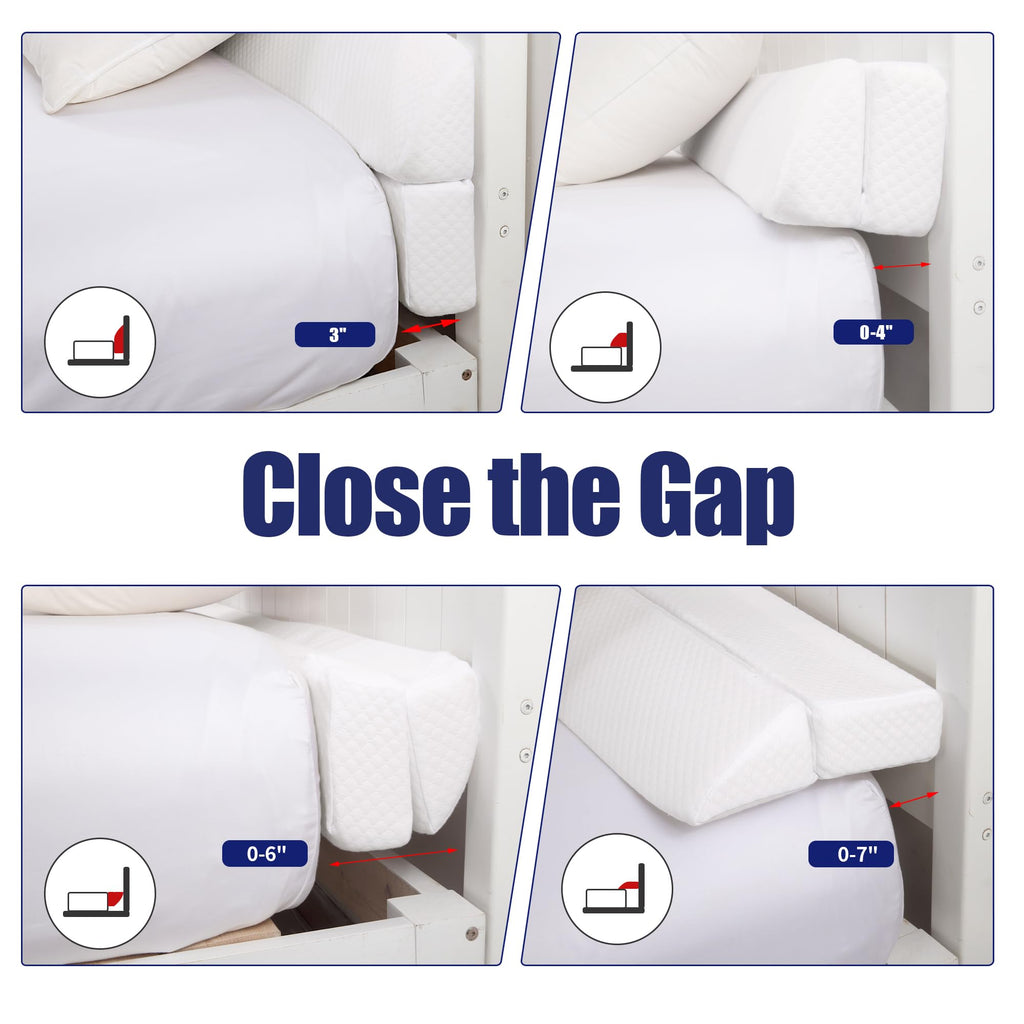 3"

0-4"

Close the Gap

0-6"

0-7"