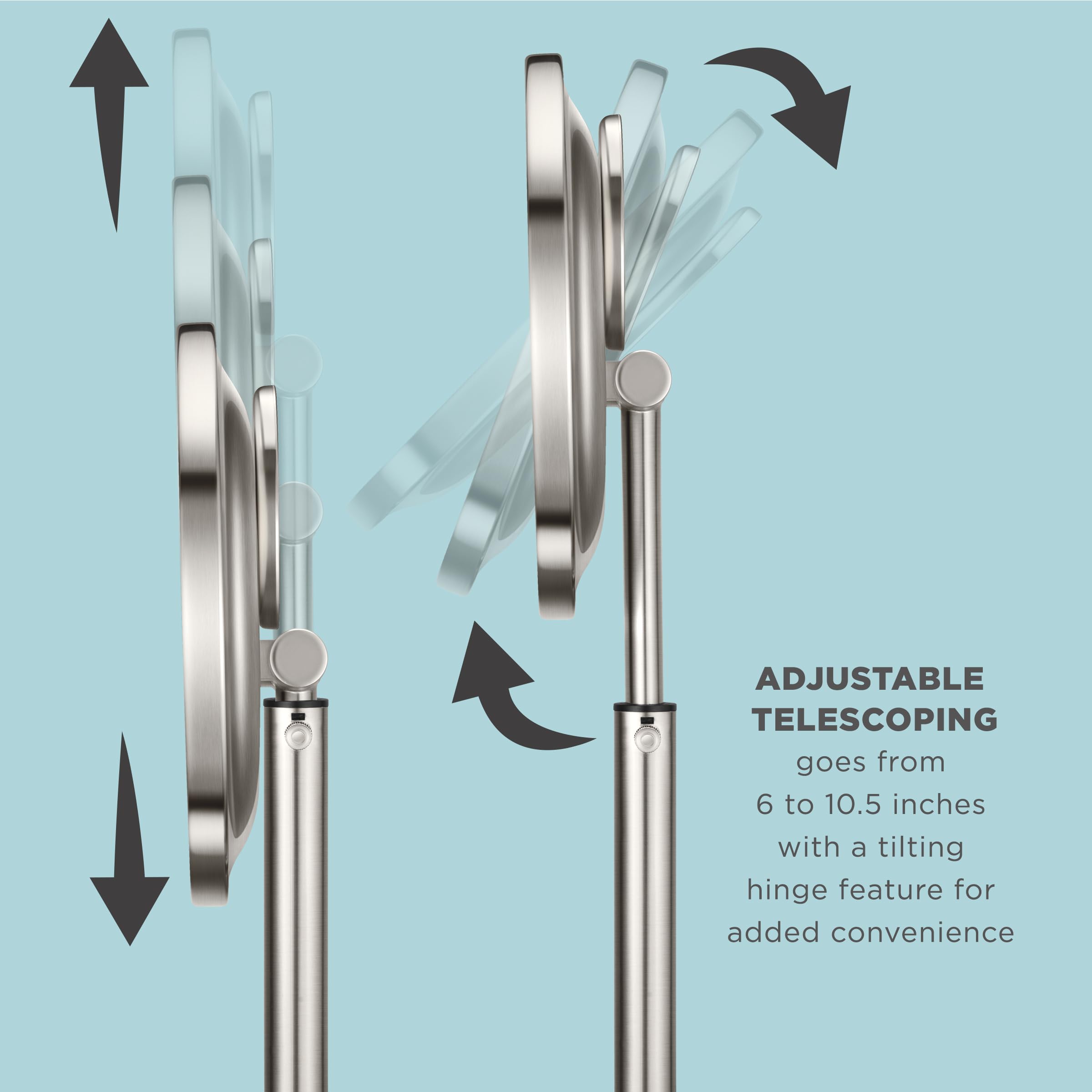 ADJUSTABLE TELESCOPING

goes from 6 to 10.5 inches with a tilting hinge feature for added convenience