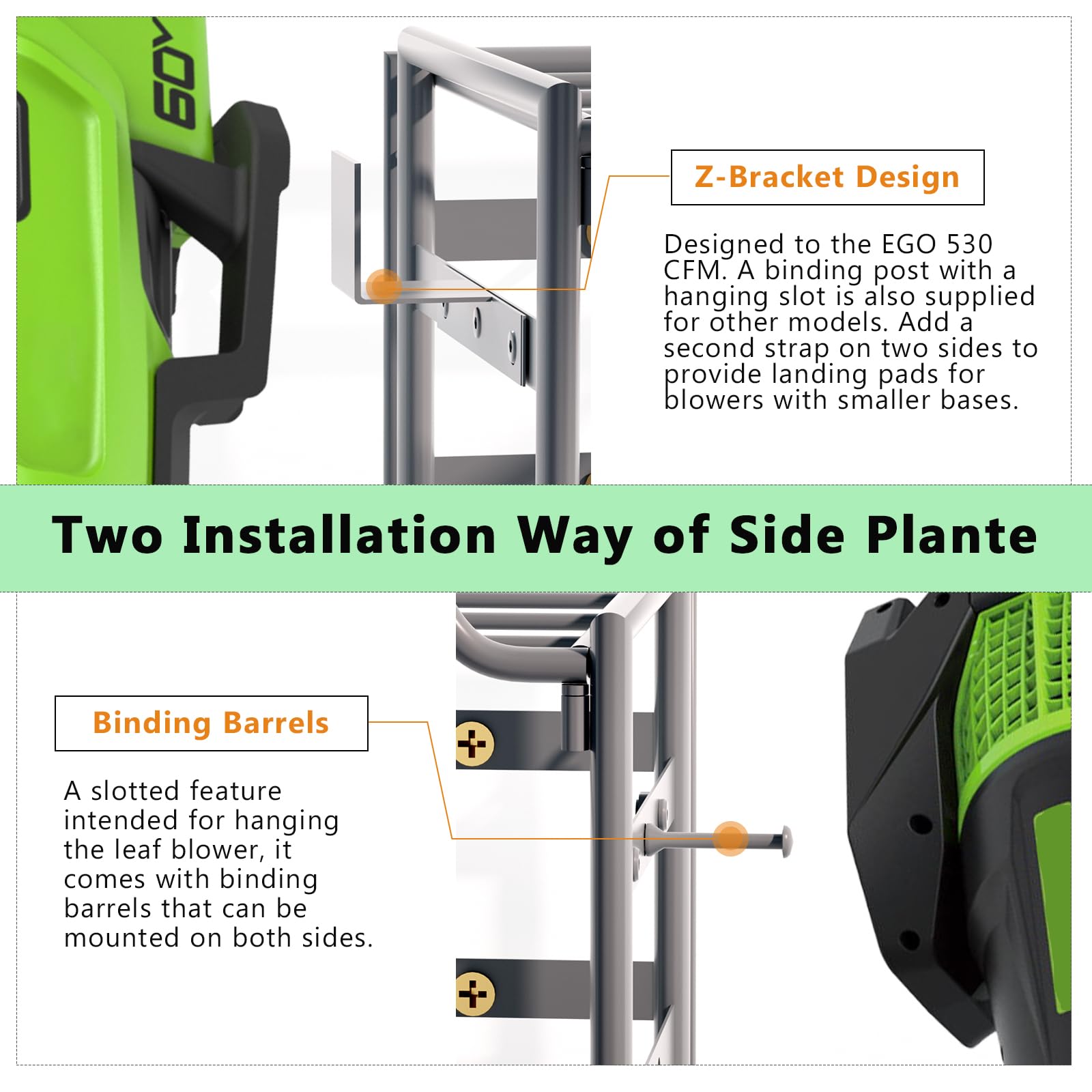 60V

Z-Bracket Design

Designed to the EGO 530 CFM. A binding post with a hanging slot is also supplied for other models. Add a second strap on two sides to provide landing pads for blowers with smaller bases.

Two Installation Way of Side Plante

Binding Barrels

A slotted feature intended for hanging the leaf blower, it comes with binding barrels that can be mounted on both sides.