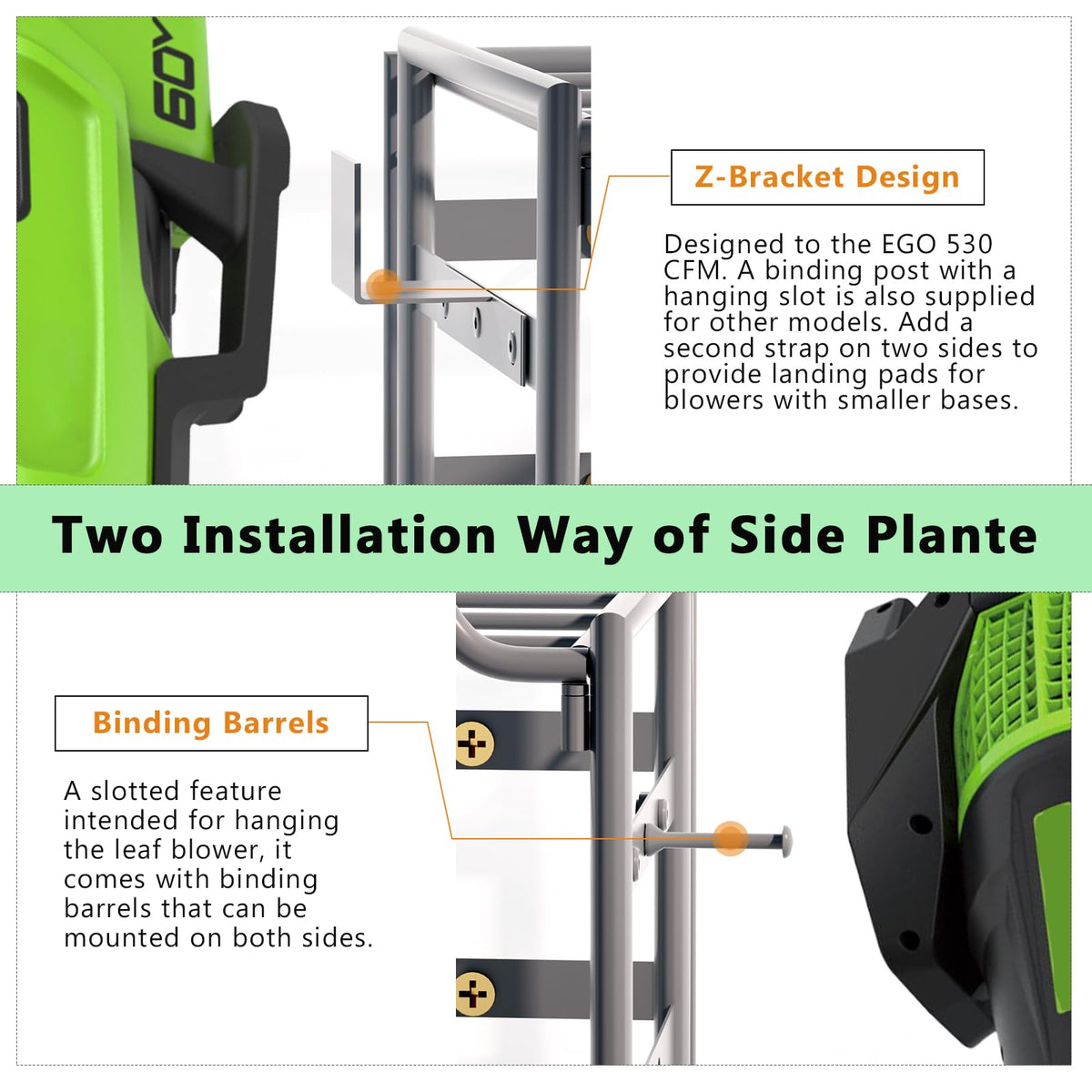 60V

Z-Bracket Design

Designed to the EGO 530 CFM. A binding post with a hanging slot is also supplied for other models. Add a second strap on two sides to provide landing pads for blowers with smaller bases.

Two Installation Way of Side Plante

Binding Barrels

A slotted feature intended for hanging the leaf blower, it comes with binding barrels that can be mounted on both sides.