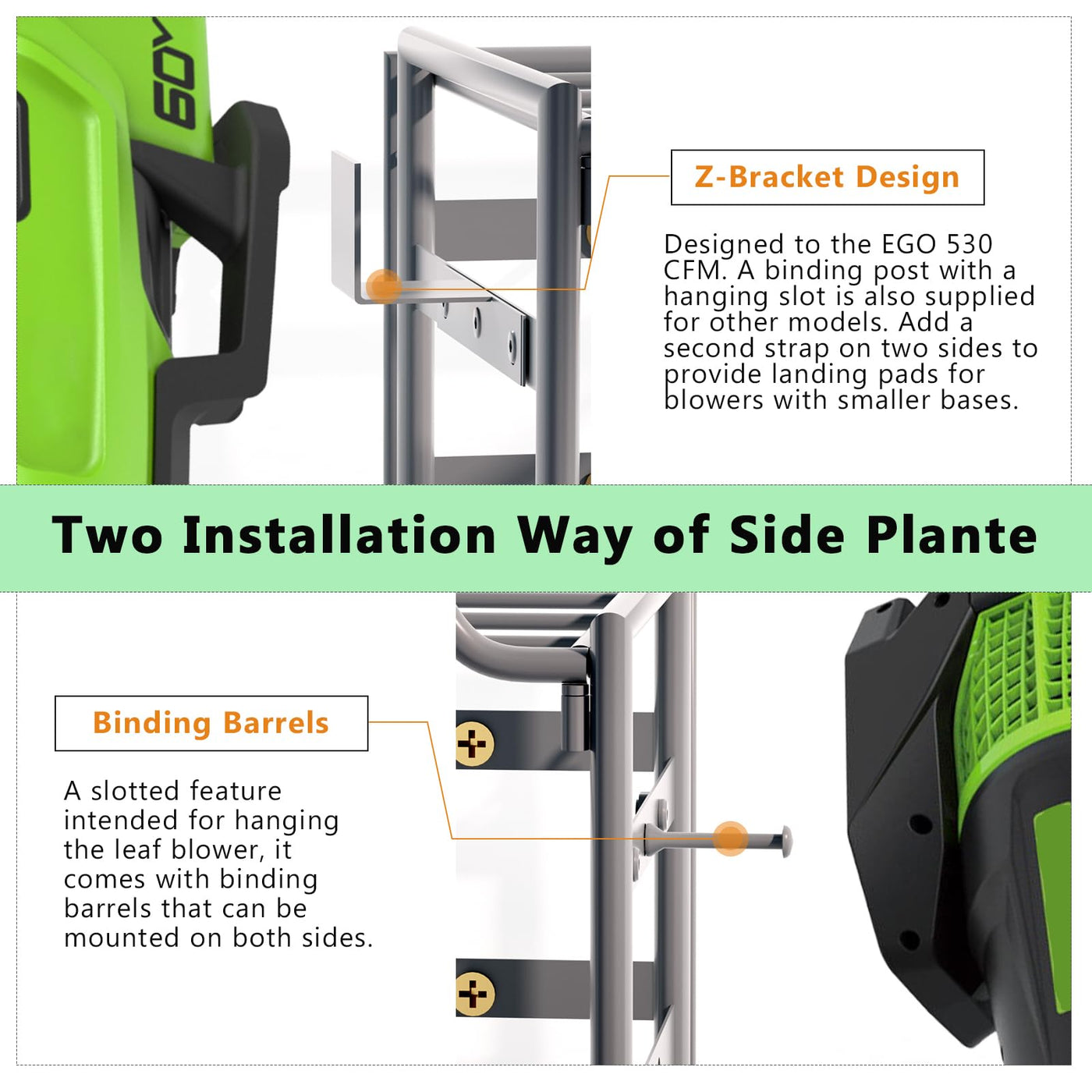 60V

Z-Bracket Design

Designed to the EGO 530 CFM. A binding post with a hanging slot is also supplied for other models. Add a second strap on two sides to provide landing pads for blowers with smaller bases.

Two Installation Way of Side Plante

Binding Barrels

A slotted feature intended for hanging the leaf blower, it comes with binding barrels that can be mounted on both sides.