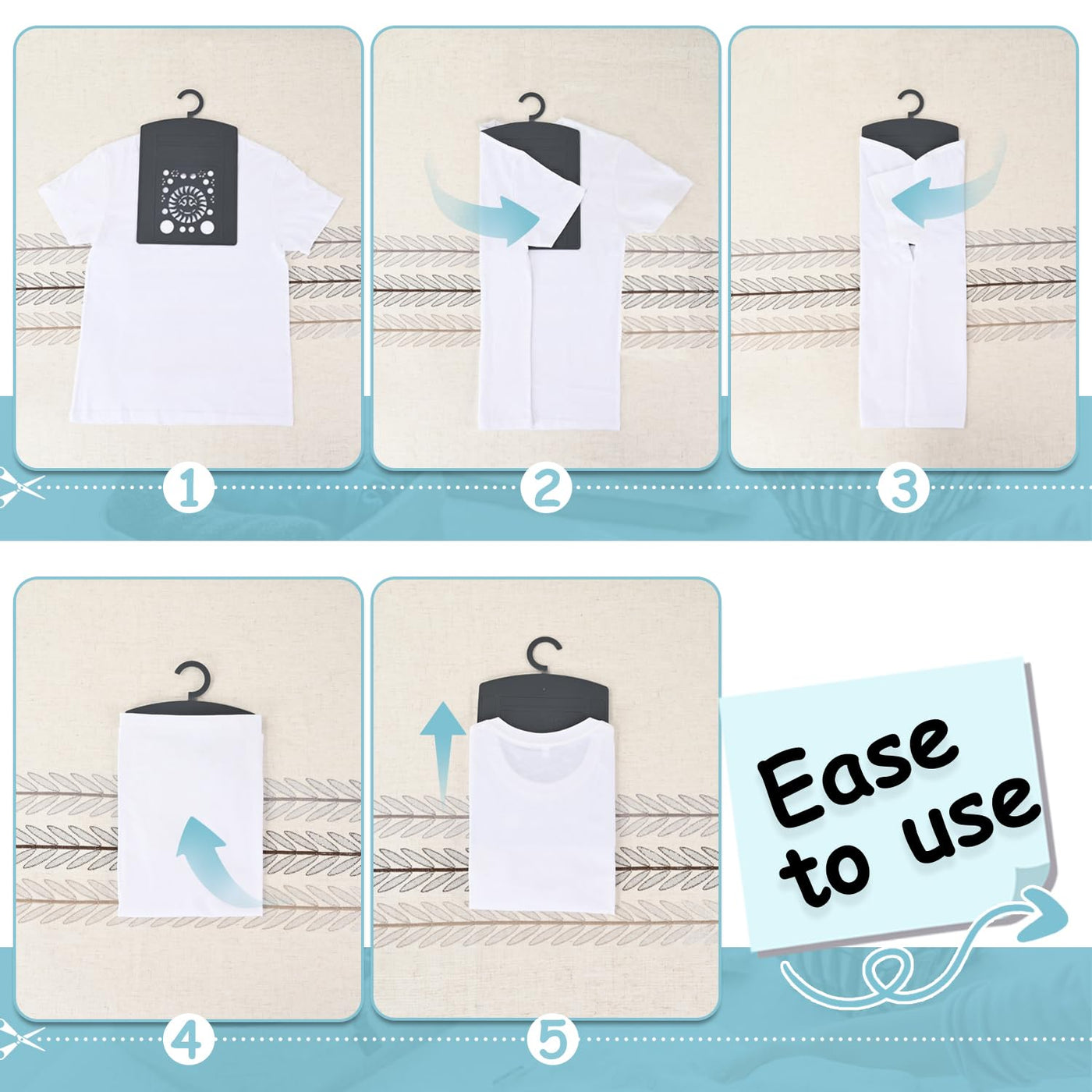 1

2

3

4

5

Ease to use