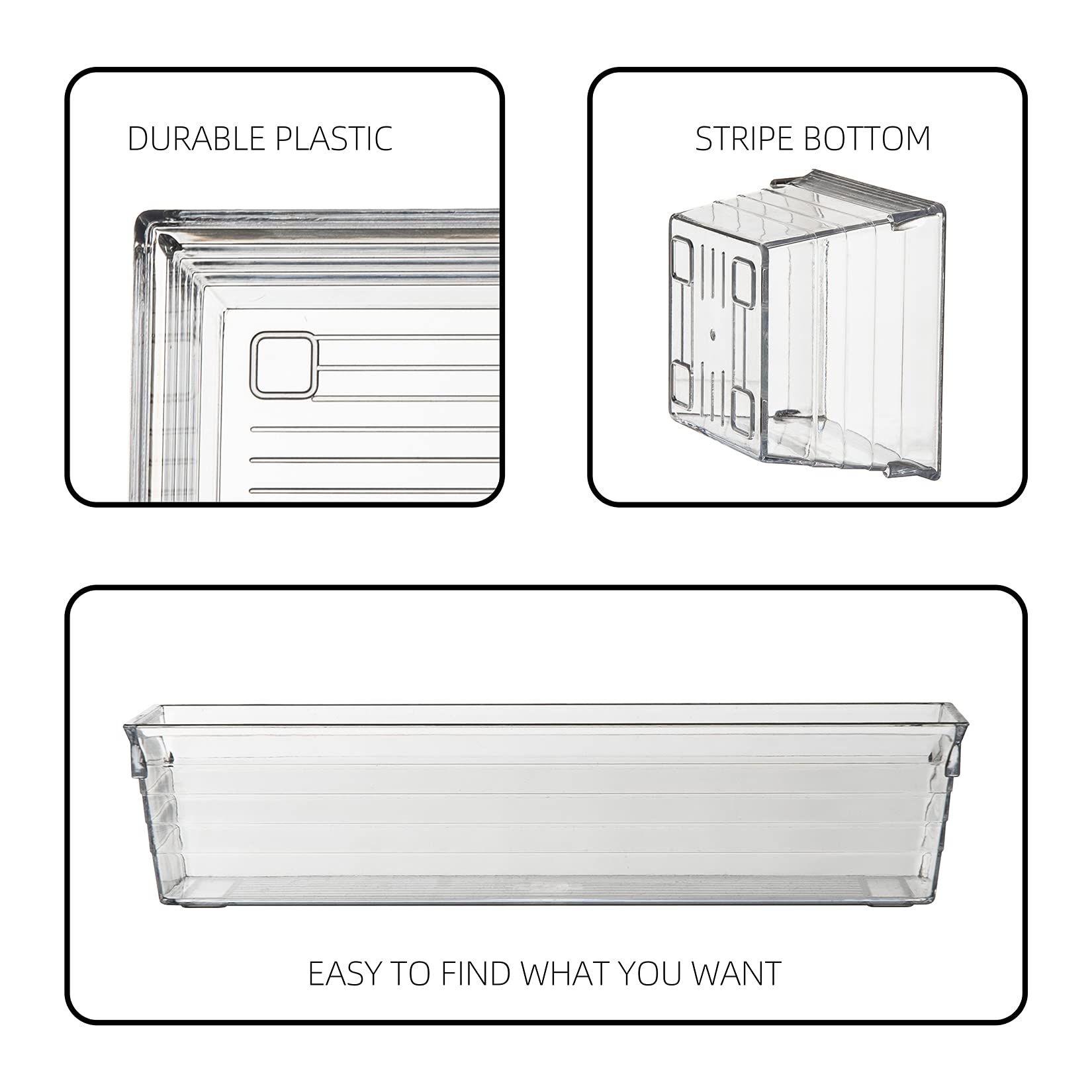 DURABLE PLASTIC

STRIPE BOTTOM

EASY TO FIND WHAT YOU WANT