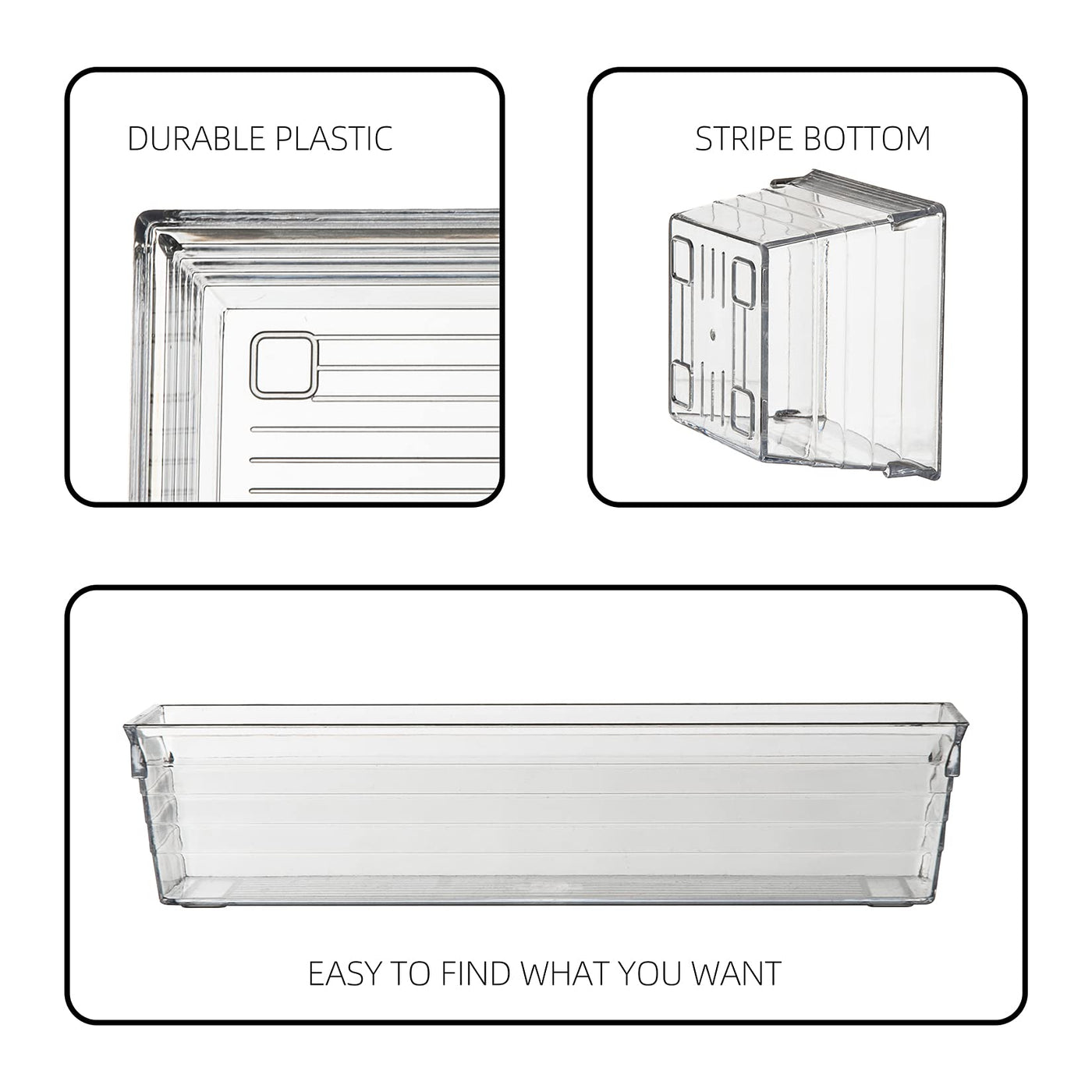 DURABLE PLASTIC

STRIPE BOTTOM

EASY TO FIND WHAT YOU WANT