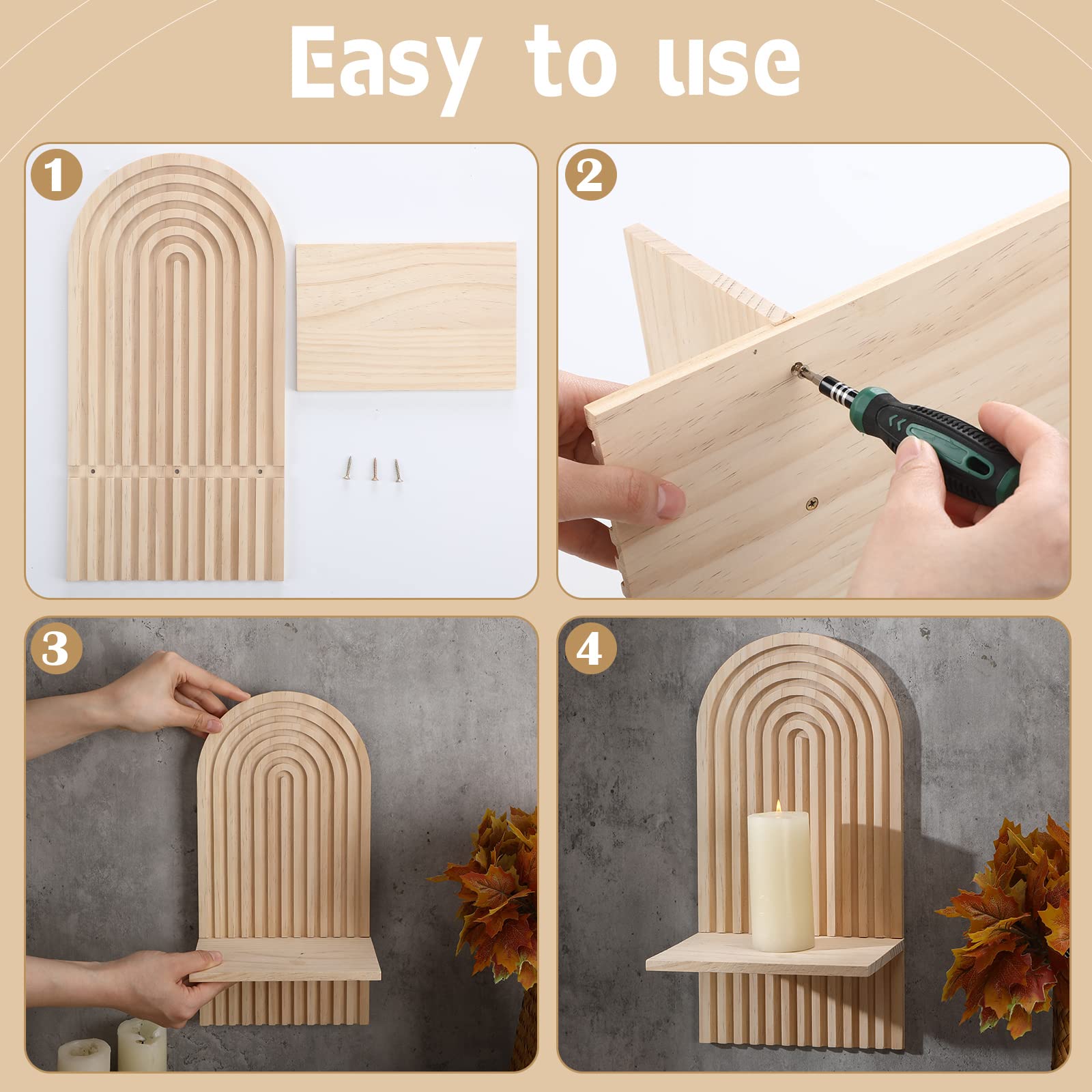 Easy to use

1

2

3

4