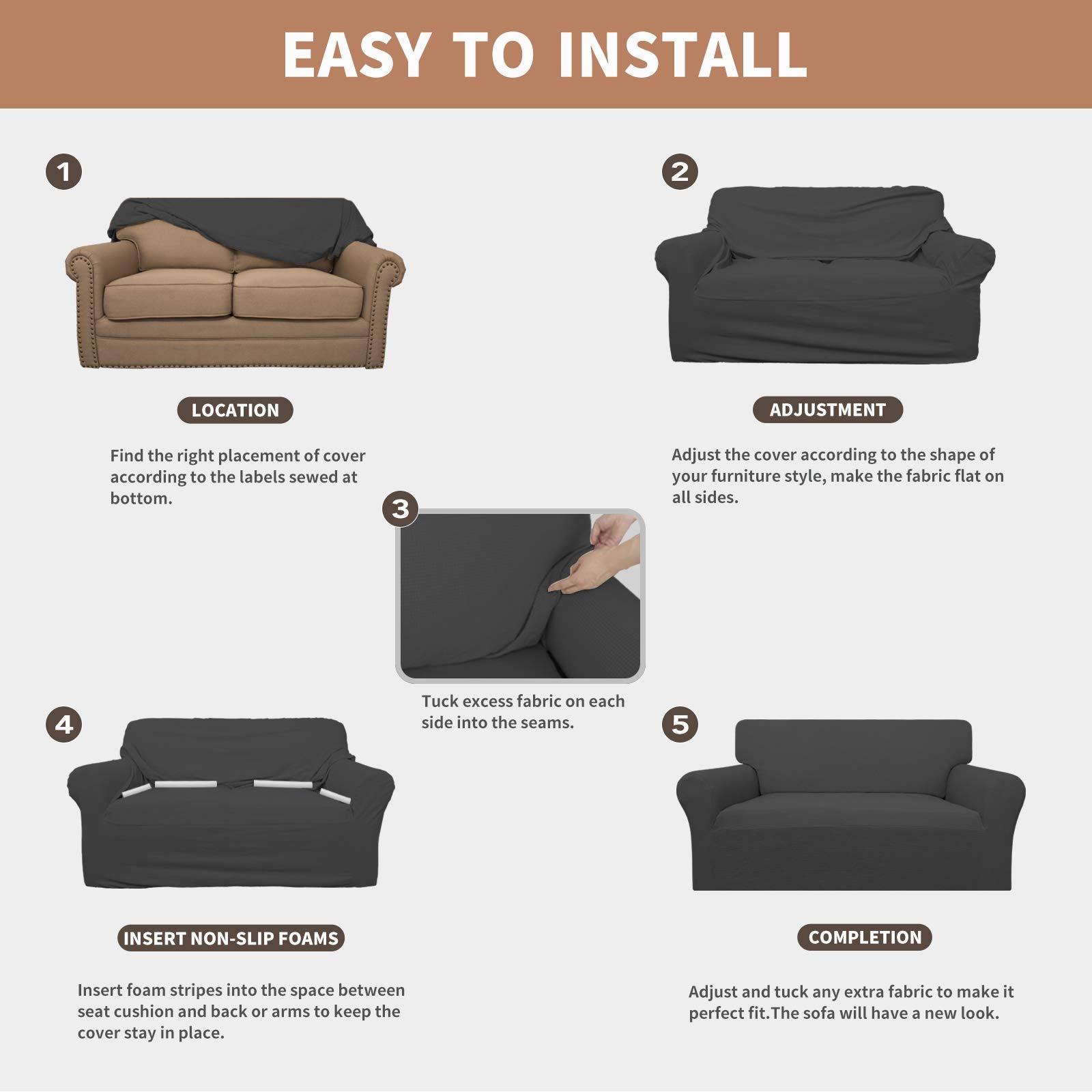 EASY TO INSTALL

1

LOCATION

Find the right placement of cover according to the labels sewed at bottom.

2

ADJUSTMENT

Adjust the cover according to the shape of your furniture style, make the fabric flat on all sides.

3

Tuck excess fabric on each side into the seams.

4

INSERT NON-SLIP FOAMS

Insert foam stripes into the space between seat cushion and back or arms to keep the cover stay in place.

5

COMPLETION

Adjust and tuck any extra fabric to make it perfect fit.The sofa will have a new look.