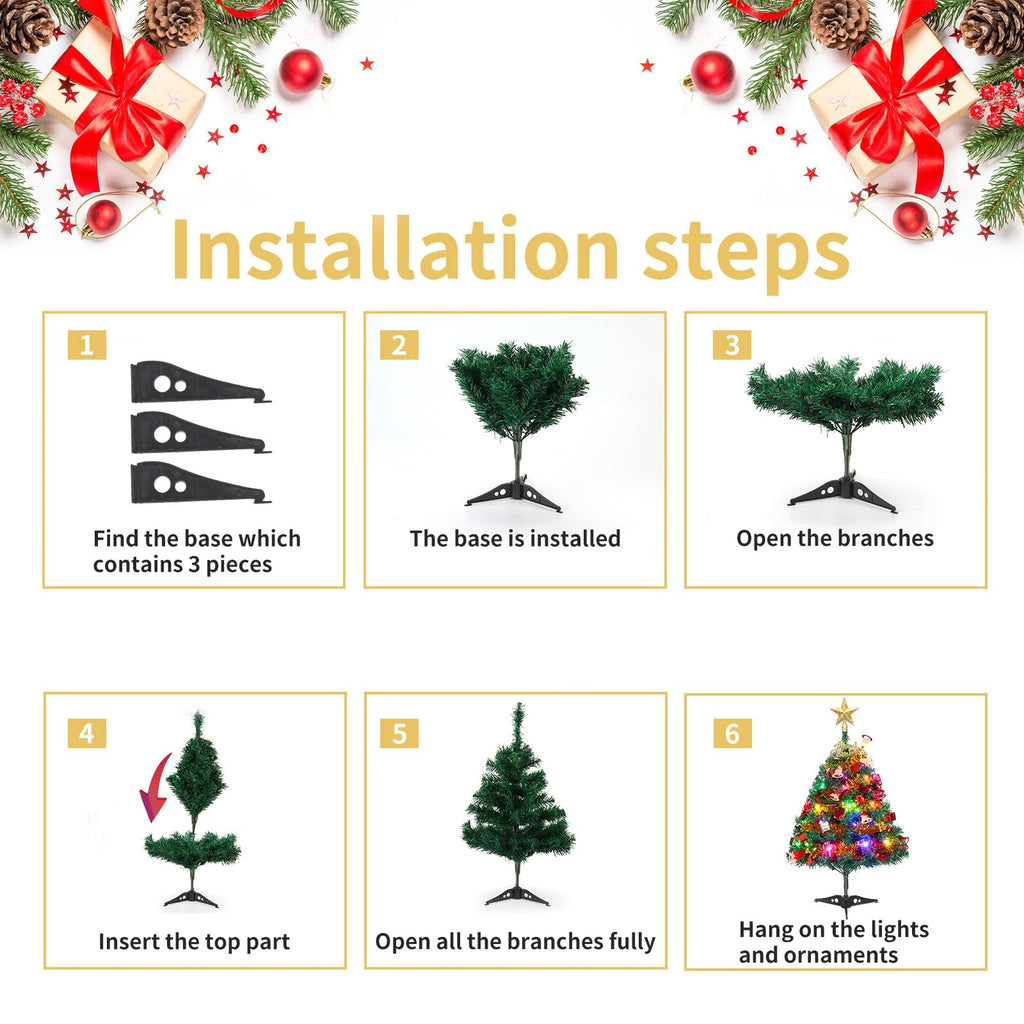 Installation steps

1
Find the base which contains 3 pieces

2
The base is installed

3
Open the branches

4
Insert the top part

5
Open all the branches fully

6
Hang on the lights and ornaments