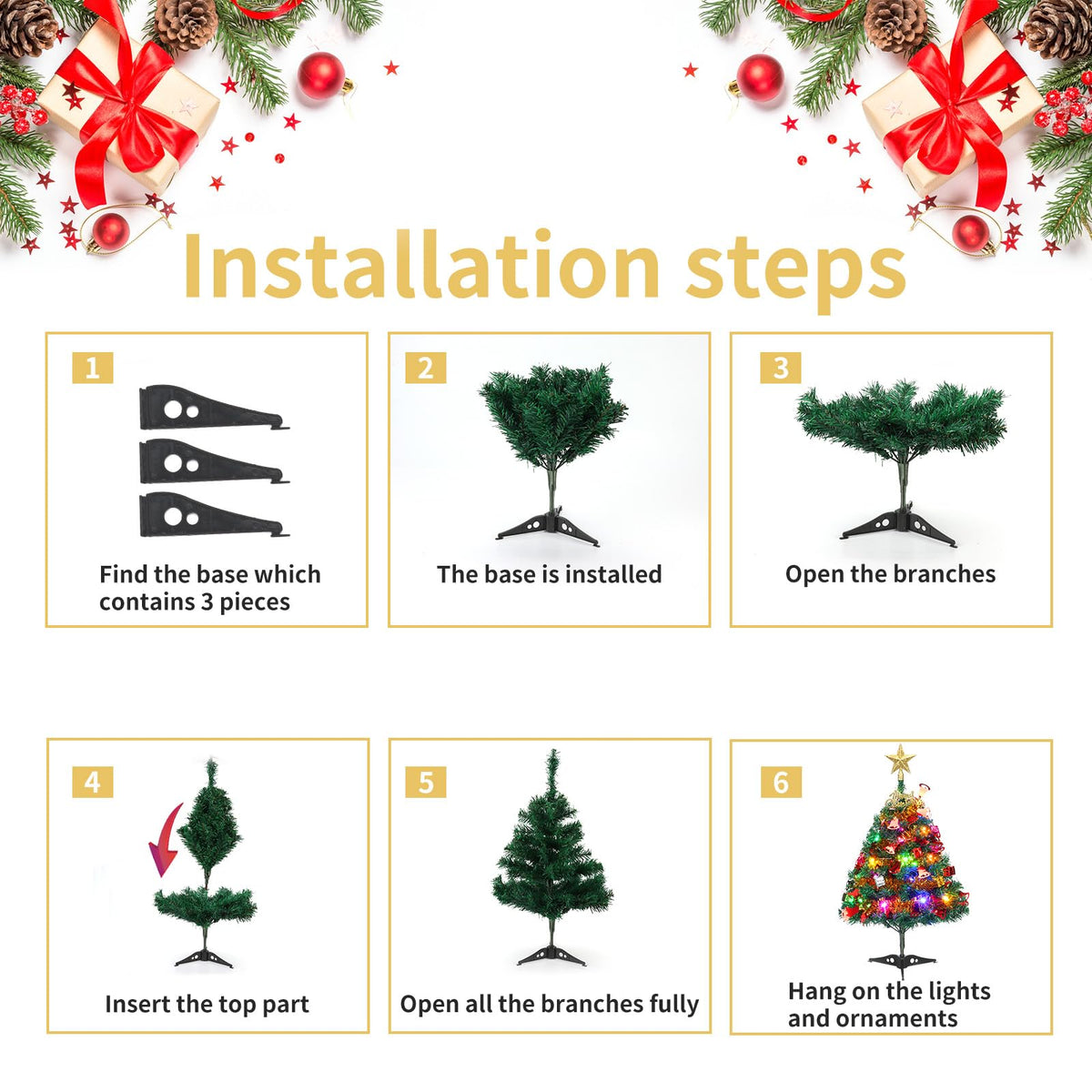 Installation steps

1

Find the base which contains 3 pieces

2

The base is installed

3

Open the branches

4

Insert the top part

5

Open all the branches fully

6

Hang on the lights and ornaments