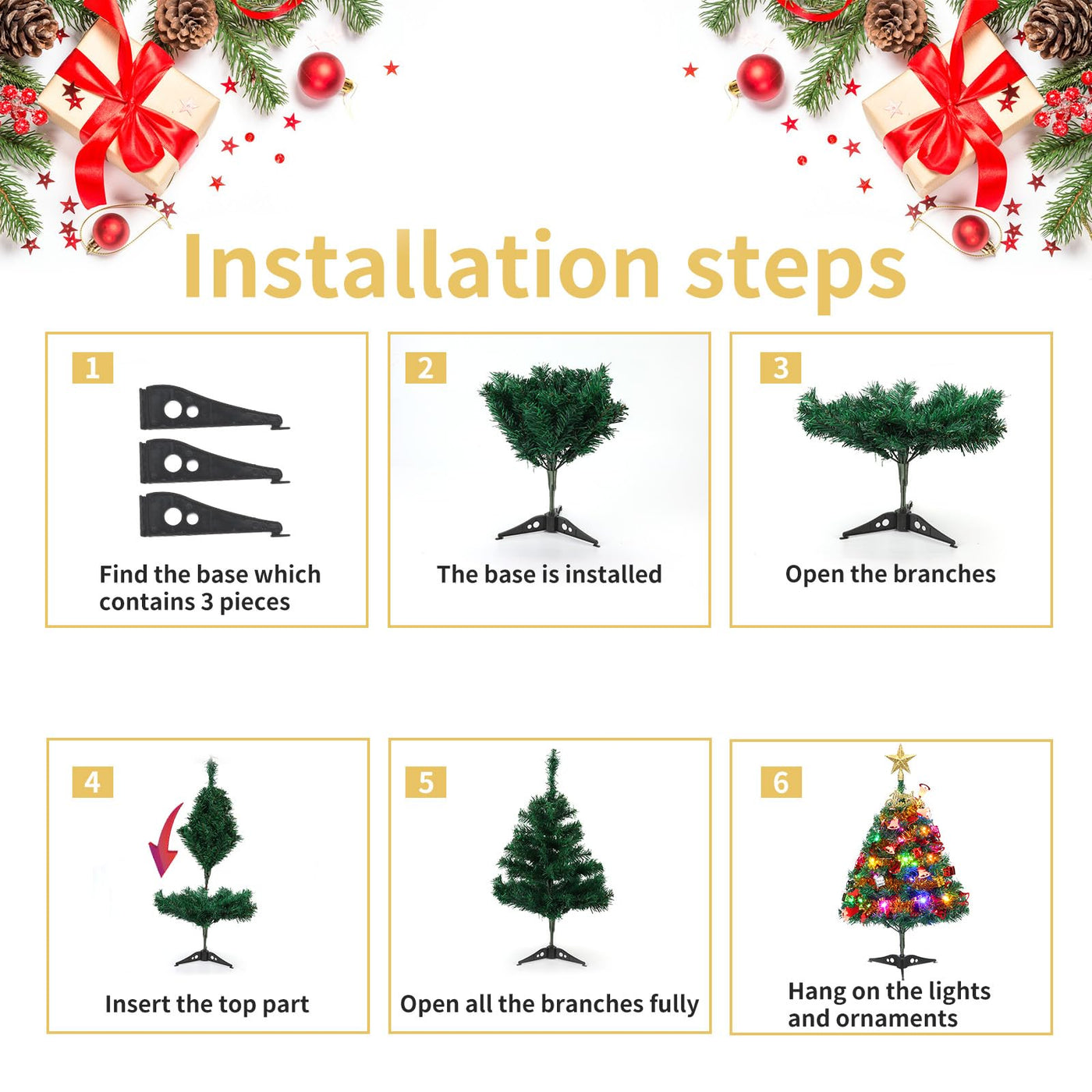 Installation steps

1
Find the base which contains 3 pieces

2
The base is installed

3
Open the branches

4
Insert the top part

5
Open all the branches fully

6
Hang on the lights and ornaments