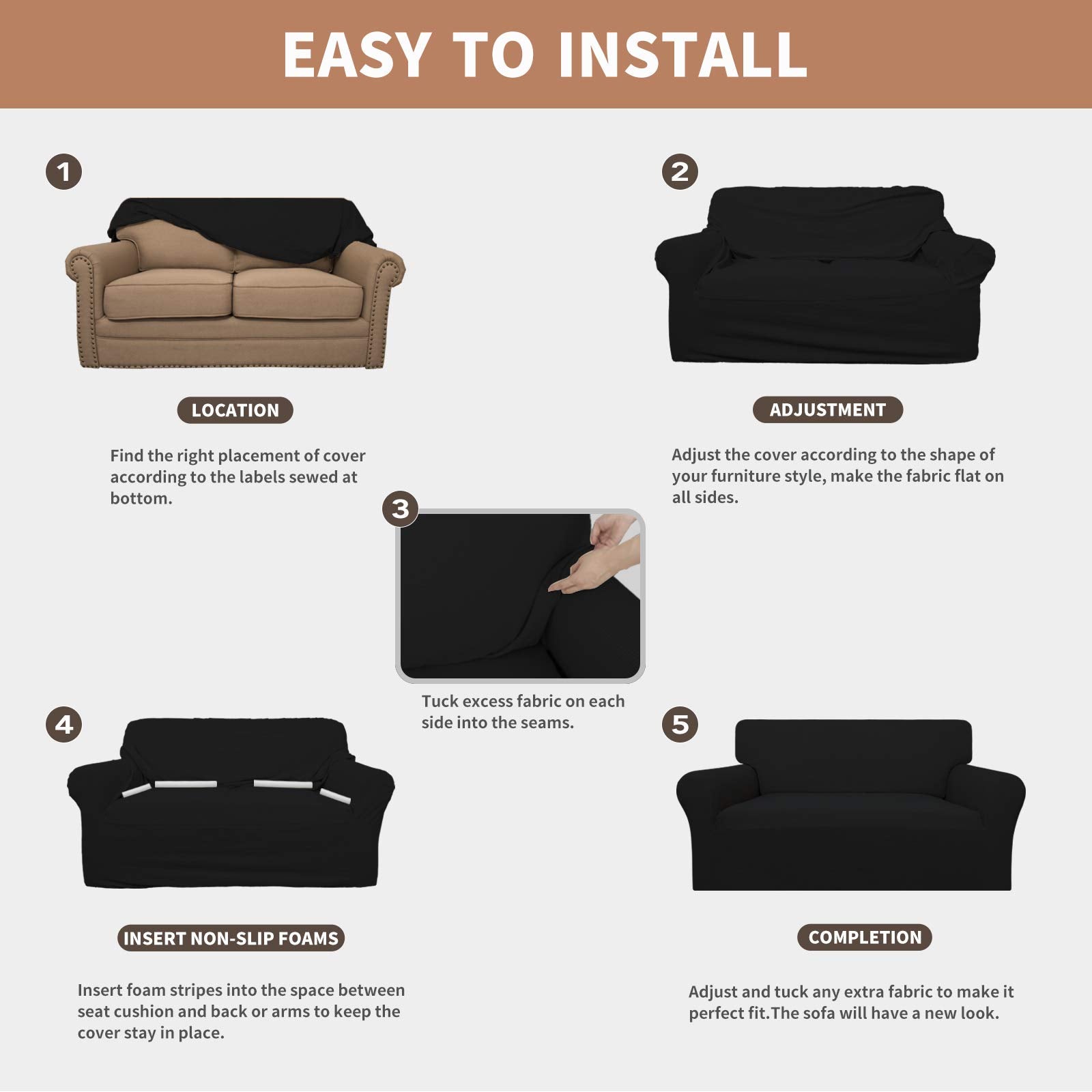 EASY TO INSTALL

1

LOCATION

Find the right placement of cover according to the labels sewed at bottom.

2

ADJUSTMENT

Adjust the cover according to the shape of your furniture style, make the fabric flat on all sides.

3

Tuck excess fabric on each side into the seams.

4

INSERT NON-SLIP FOAMS

Insert foam stripes into the space between seat cushion and back or arms to keep the cover stay in place.

5

COMPLETION

Adjust and tuck any extra fabric to make it perfect fit.The sofa will have a new look.