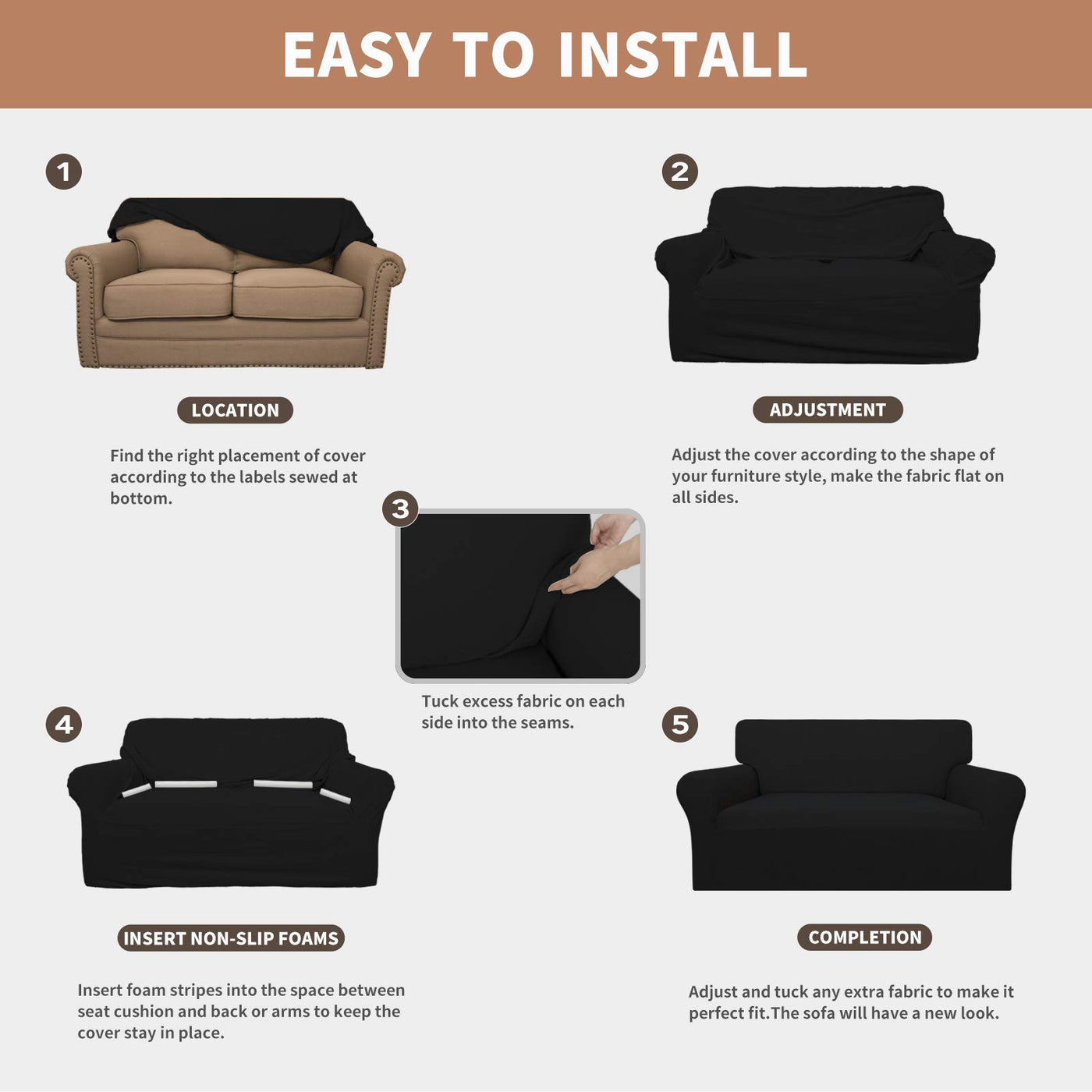 EASY TO INSTALL

1

LOCATION

Find the right placement of cover according to the labels sewed at bottom.

2

ADJUSTMENT

Adjust the cover according to the shape of your furniture style, make the fabric flat on all sides.

3

Tuck excess fabric on each side into the seams.

4

INSERT NON-SLIP FOAMS

Insert foam stripes into the space between seat cushion and back or arms to keep the cover stay in place.

5

COMPLETION

Adjust and tuck any extra fabric to make it perfect fit.The sofa will have a new look.