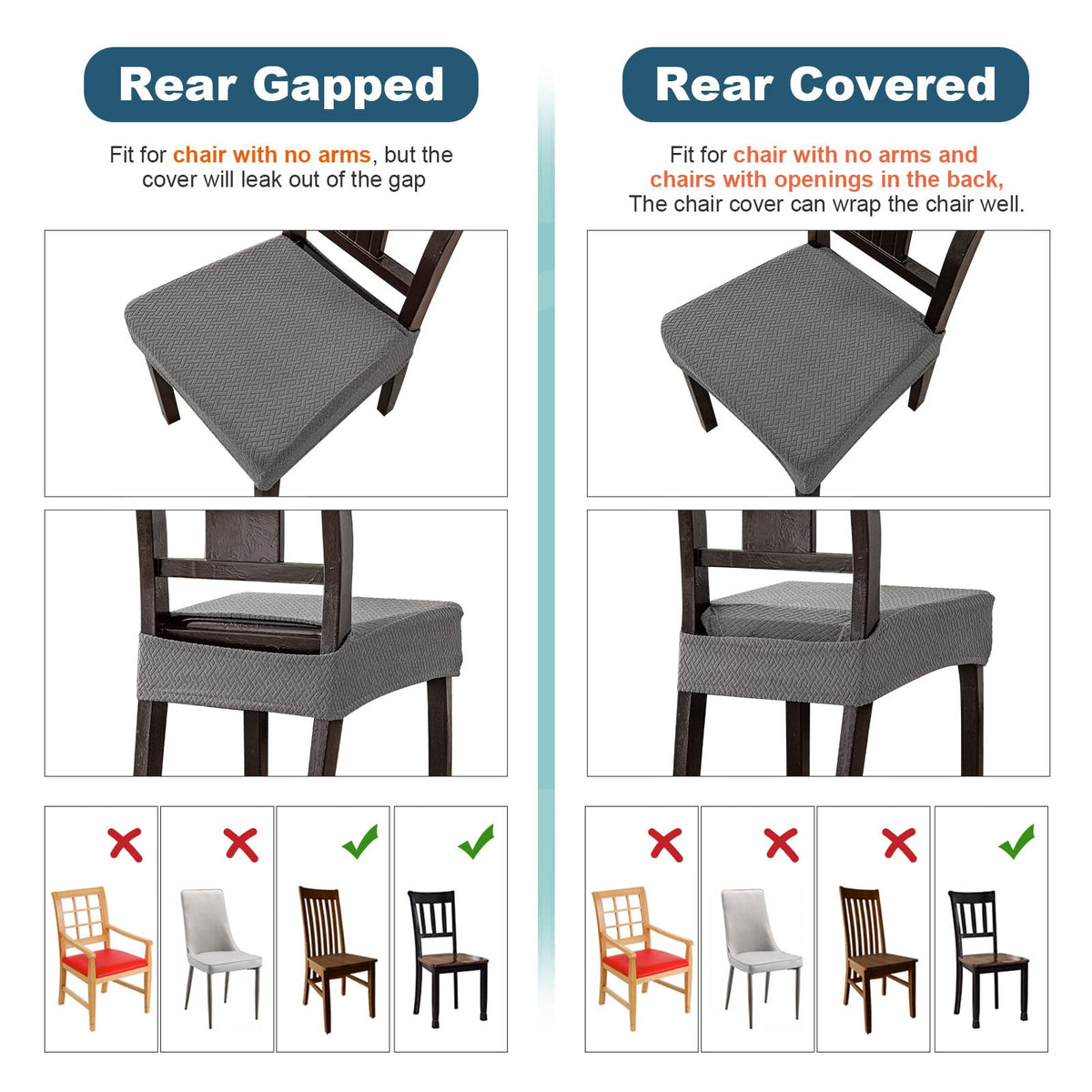 Rear Gapped

Fit for chair with no arms, but the cover will leak out of the gap

Rear Covered

Fit for chair with no arms and chairs with openings in the back, The chair cover can wrap the chair well.