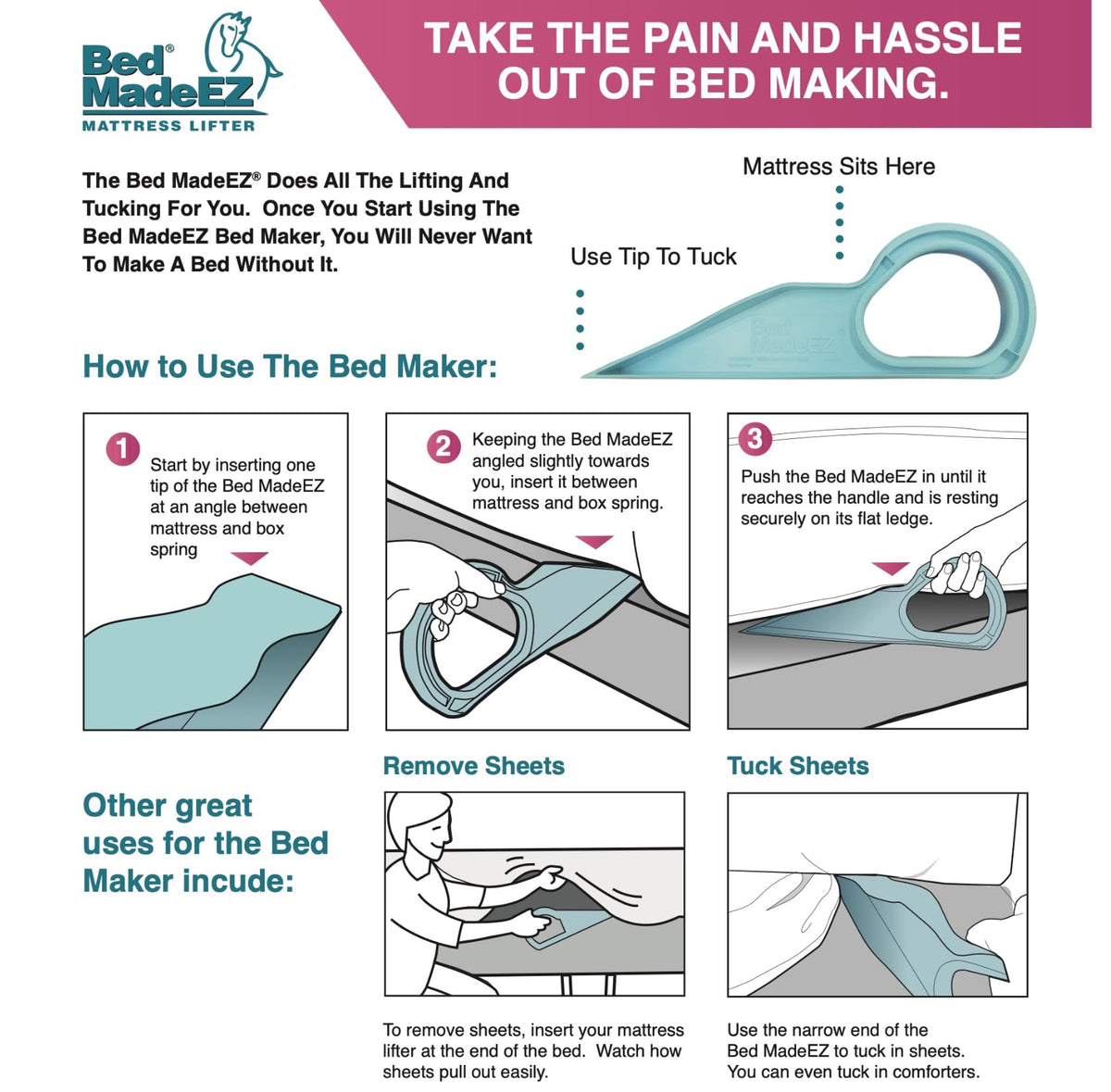 Bed® MadeEZ
MATTRESS LIFTER

TAKE THE PAIN AND HASSLE OUT OF BED MAKING.

The Bed MadeEZ® Does All The Lifting And Tucking For You. Once You Start Using The Bed MadeEZ Bed Maker, You Will Never Want To Make A Bed Without It.

Mattress Sits Here

Use Tip To Tuck

Bed MadeEZ

How to Use The Bed Maker:

1 Start by inserting one tip of the Bed MadeEZ at an angle between mattress and box spring

2 Keeping the Bed MadeEZ angled slightly towards you, insert it between mattress and box spring.

3 Push the Bed MadeEZ in until it reaches the handle and is resting securely on its flat ledge.

Other great uses for the Bed Maker incude:

Remove Sheets

To remove sheets, insert your mattress lifter at the end of the bed. Watch how sheets pull out easily.

Tuck Sheets

Use the narrow end of the Bed MadeEZ to tuck in sheets. You can even tuck in comforters.