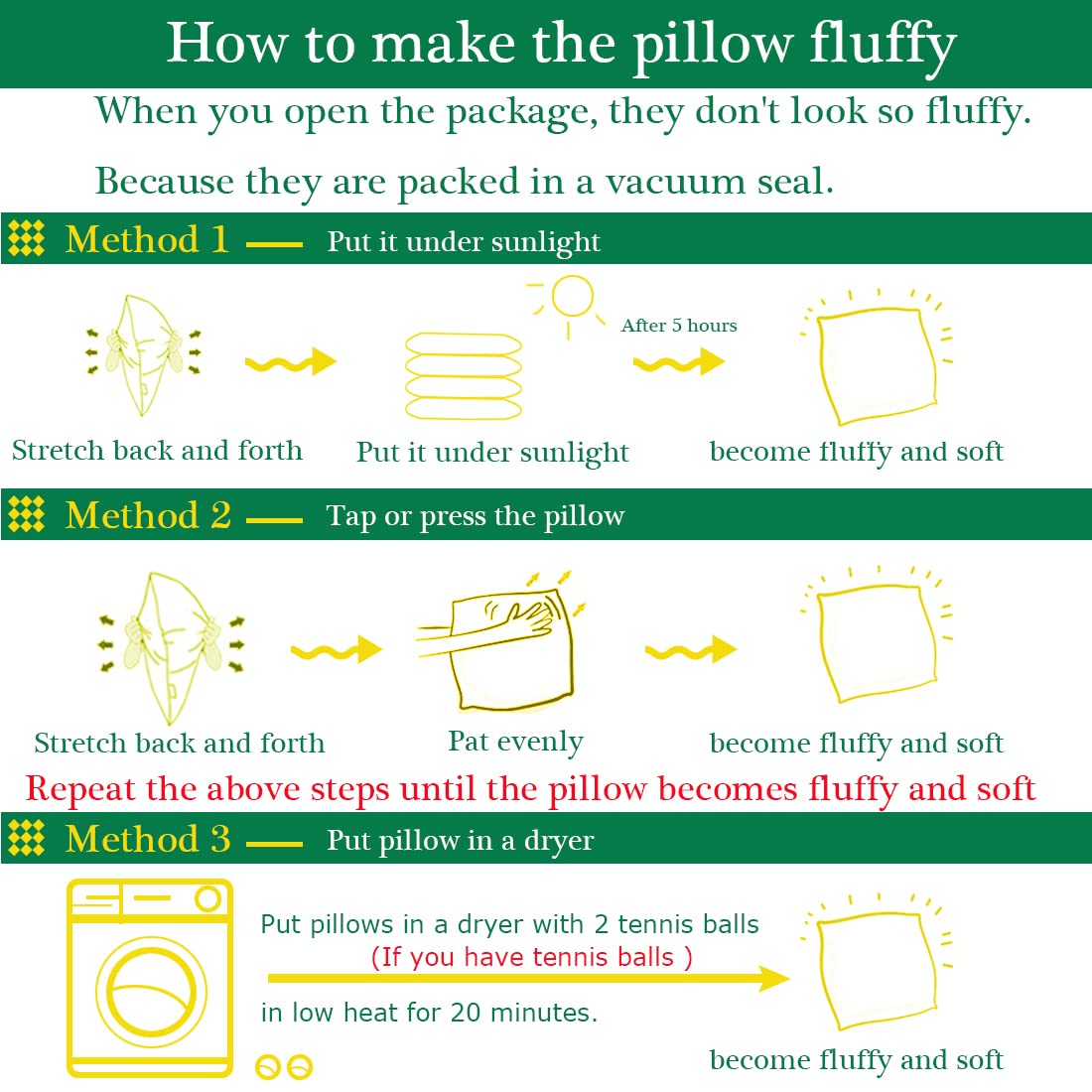 How to make the pillow fluffy

When you open the package, they don't look so fluffy.

Because they are packed in a vacuum seal.

Method 1 — Put it under sunlight

After 5 hours

Stretch back and forth

Put it under sunlight

become fluffy and soft

Method 2 — Tap or press the pillow

Stretch back and forth

Pat evenly

become fluffy and soft

Repeat the above steps until the pillow becomes fluffy and soft

Method 3 — Put pillow in a dryer

Put pillows in a dryer with 2 tennis balls
(If you have tennis balls )
in low heat for 20 minutes.

become fluffy and soft