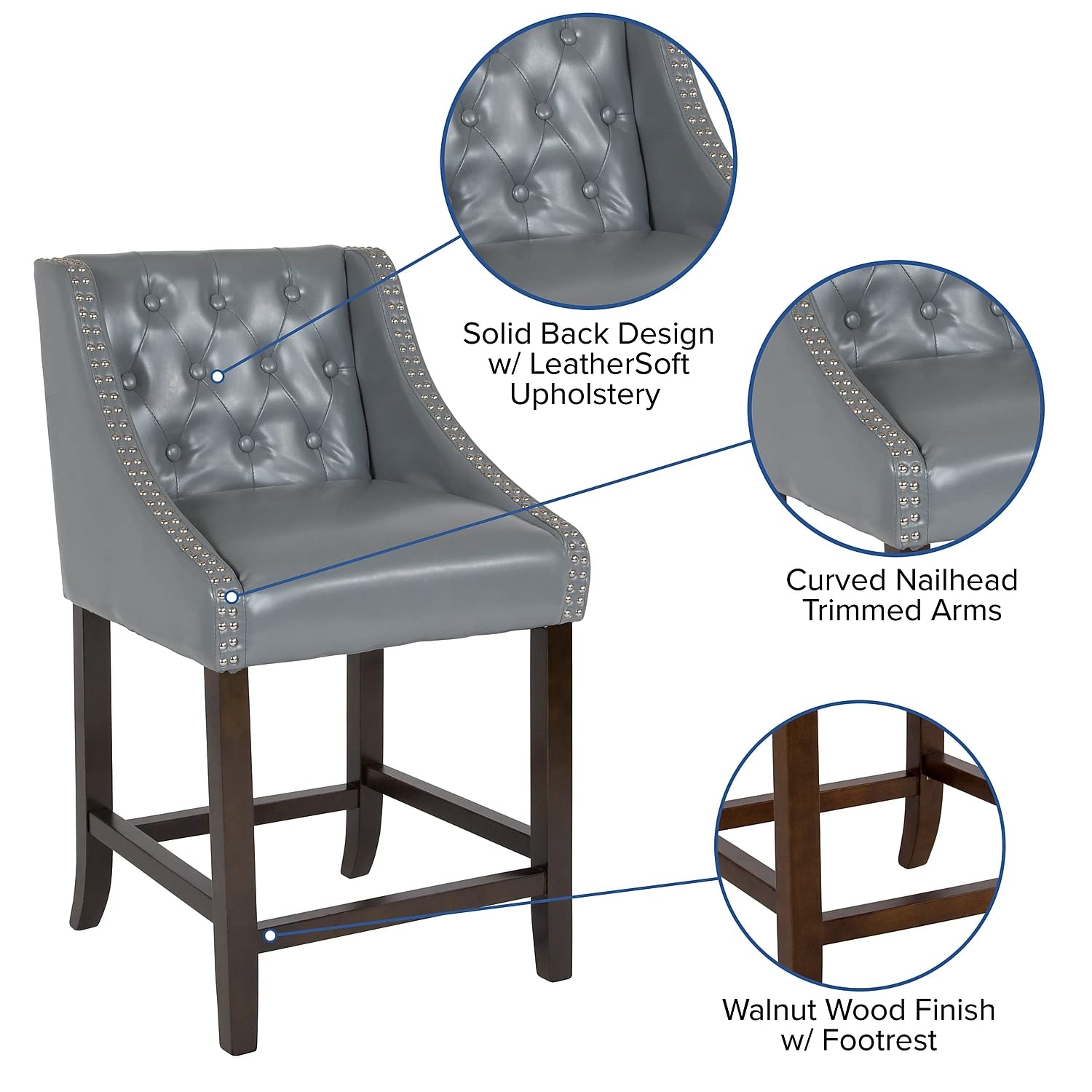 Solid Back Design w/ LeatherSoft Upholstery

Curved Nailhead Trimmed Arms

Walnut Wood Finish w/ Footrest