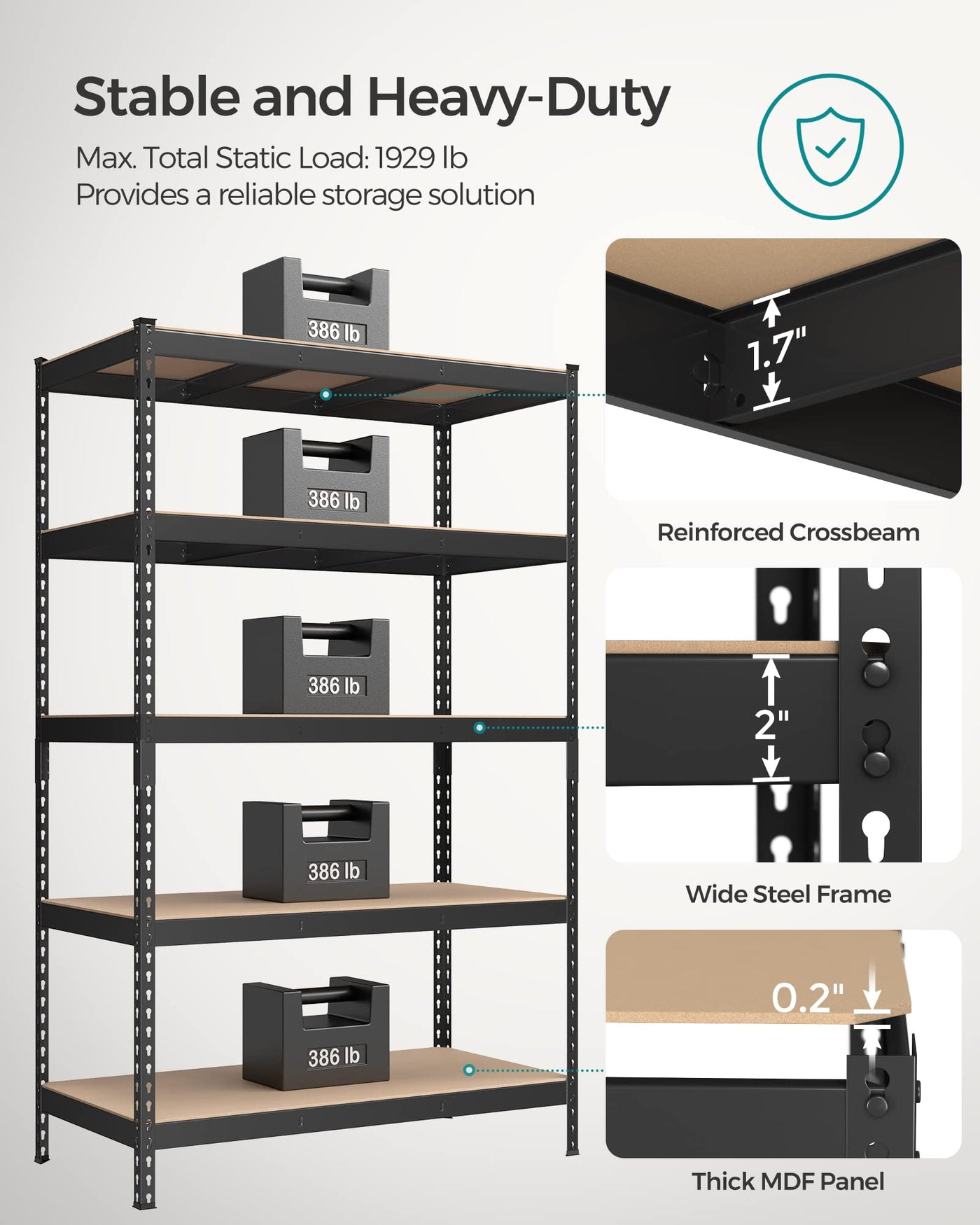 Stable and Heavy-Duty

Max. Total Static Load: 1929 lb
Provides a reliable storage solution

386 lb

386 lb

386 lb

386 lb

386 lb

1.7"

Reinforced Crossbeam

2"

Wide Steel Frame

0.2"

Thick MDF Panel