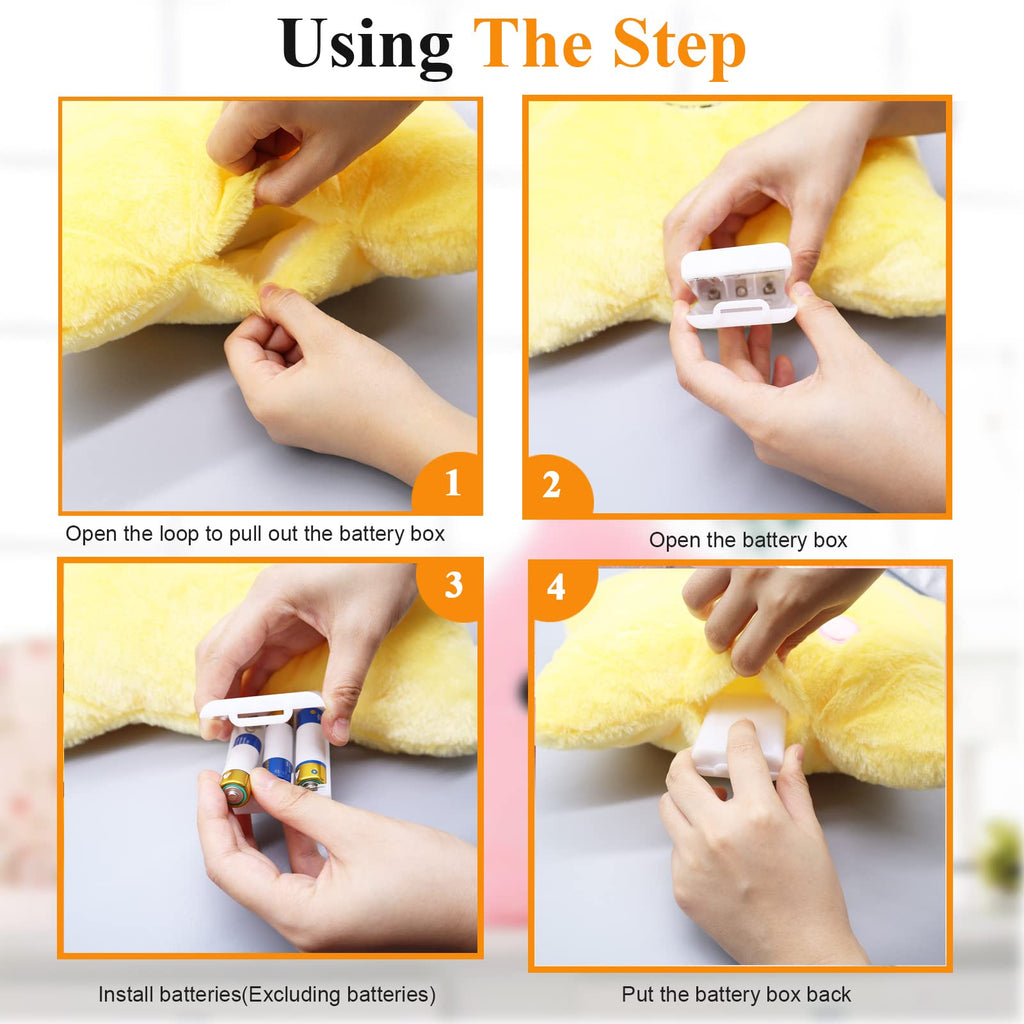 Using The Step

1
Open the loop to pull out the battery box

2
Open the battery box

3
Install batteries(Excluding batteries)

4
Put the battery box back