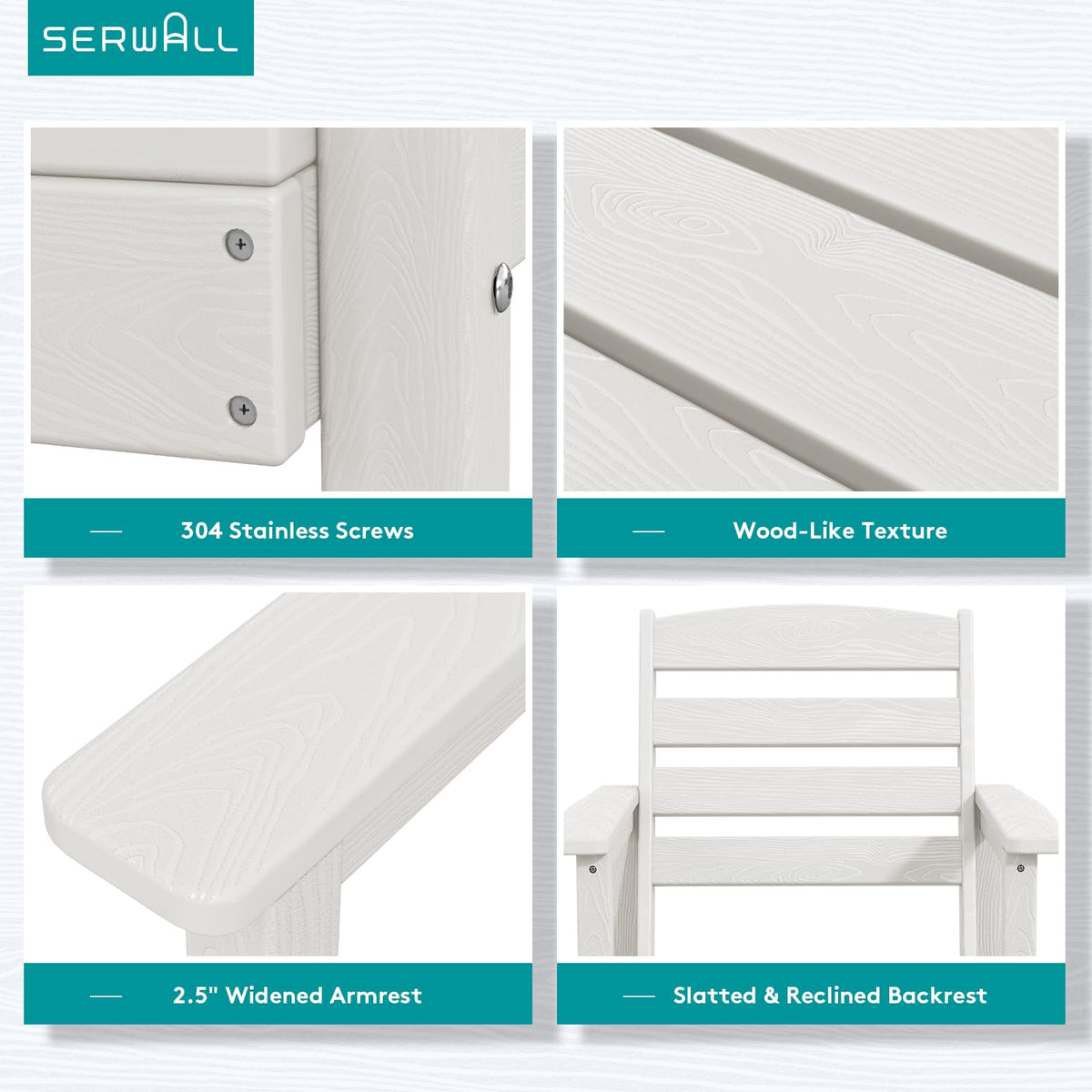 SERWALL

— 304 Stainless Screws

— Wood-Like Texture

— 2.5" Widened Armrest

— Slatted & Reclined Backrest